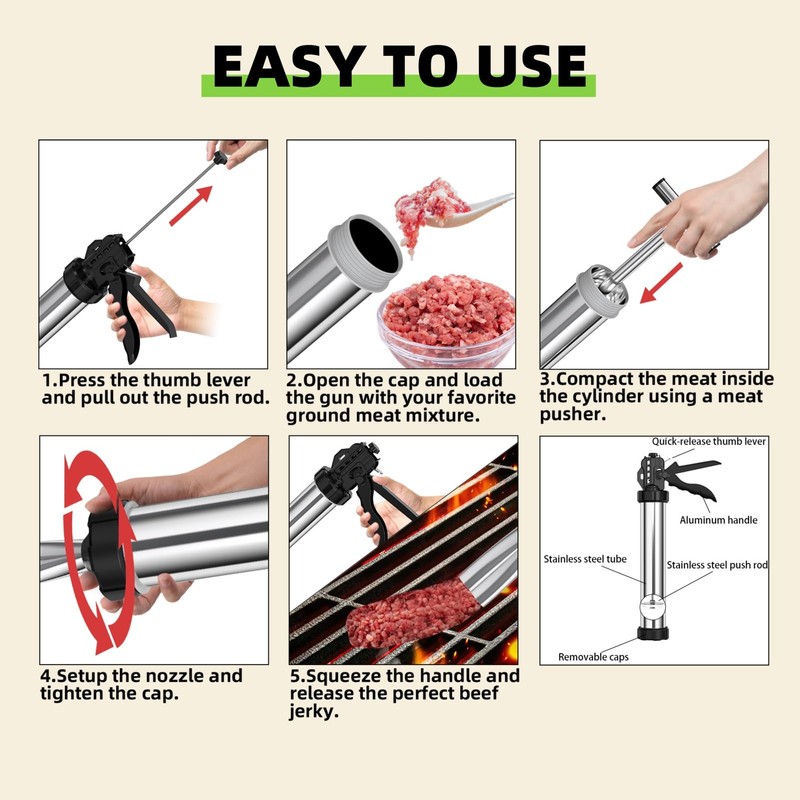 EASY TO USE

1.Press the thumb lever and pull out the push rod.

2.Open the cap and load the gun with your favorite ground meat mixture.

3.Compact the meat inside the cylinder using a meat pusher.

4.Setup the nozzle and tighten the cap.

5.Squeeze the handle and release the perfect beef jerky.

Quick-release thumb lever
Aluminum handle
Stainless steel tube
Stainless steel push rod
Removable caps