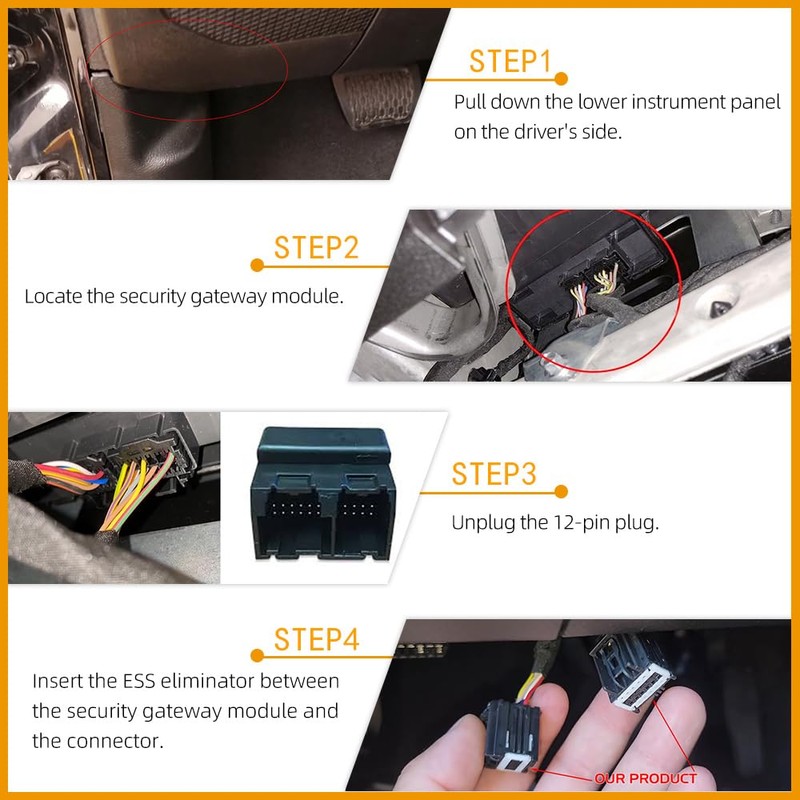 STEP1
Pull down the lower instrument panel on the driver's side.

STEP2
Locate the security gateway module.

STEP3
Unplug the 12-pin plug.

STEP4
Insert the ESS eliminator between the security gateway module and the connector.

OUR PRODUCT