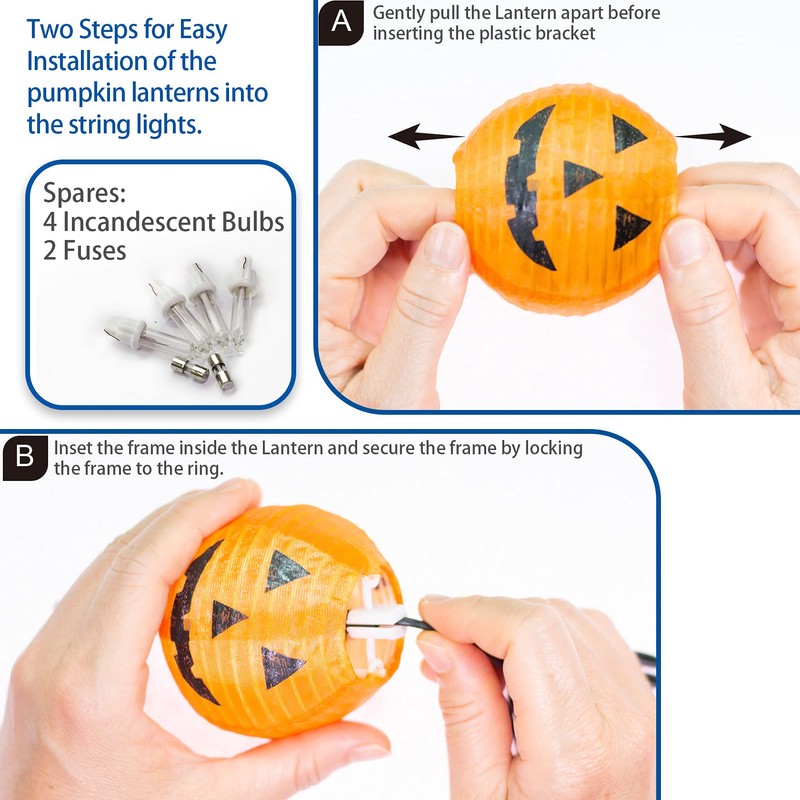 Two Steps for Easy Installation of the pumpkin lanterns into the string lights.

Spares:
4 Incandescent Bulbs
2 Fuses

A Gently pull the Lantern apart before inserting the plastic bracket

B Inset the frame inside the Lantern and secure the frame by locking the frame to the ring.