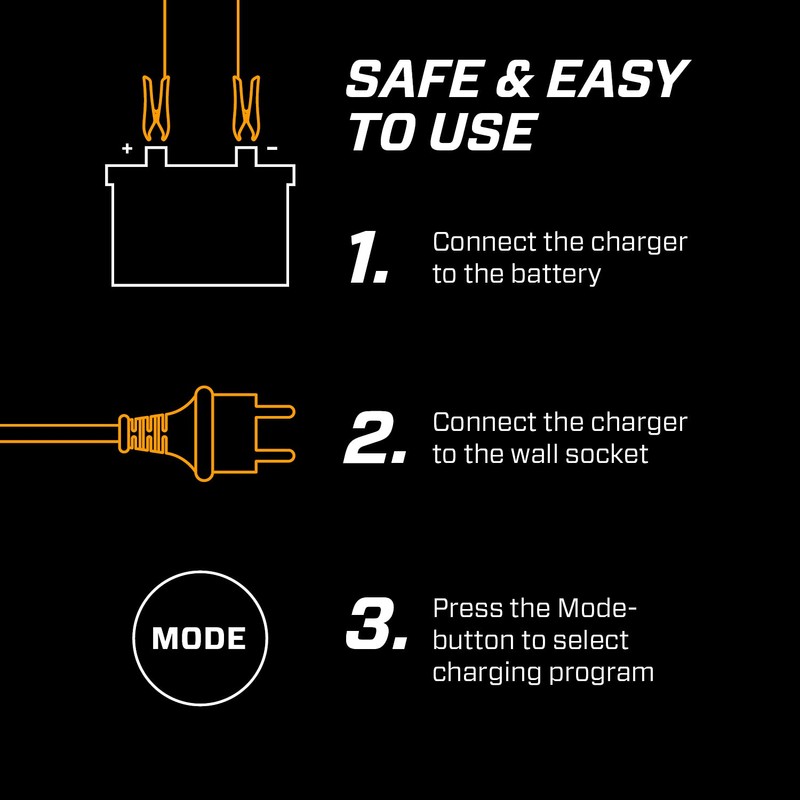 SAFE & EASY TO USE

+ -

1. Connect the charger to the battery

2. Connect the charger to the wall socket

MODE

3. Press the Mode-button to select charging program