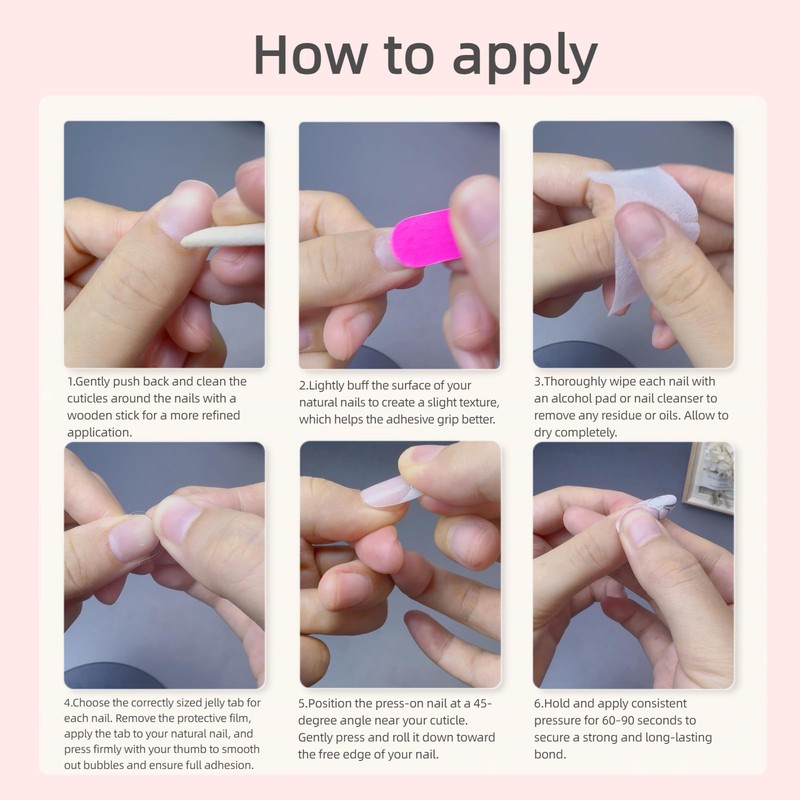 How to apply

1.Gently push back and clean the cuticles around the nails with a wooden stick for a more refined application.

2.Lightly buff the surface of your natural nails to create a slight texture, which helps the adhesive grip better.

3.Thoroughly wipe each nail with an alcohol pad or nail cleanser to remove any residue or oils. Allow to dry completely.

4.Choose the correctly sized jelly tab for each nail. Remove the protective film, apply the tab to your natural nail, and press firmly with your thumb to smooth out bubbles and ensure full adhesion.

5.Position the press-on nail at a 45-degree angle near your cuticle. Gently press and roll it down toward the free edge of your nail.

6.Hold and apply consistent pressure for 60-90 seconds to secure a strong and long-lasting bond.