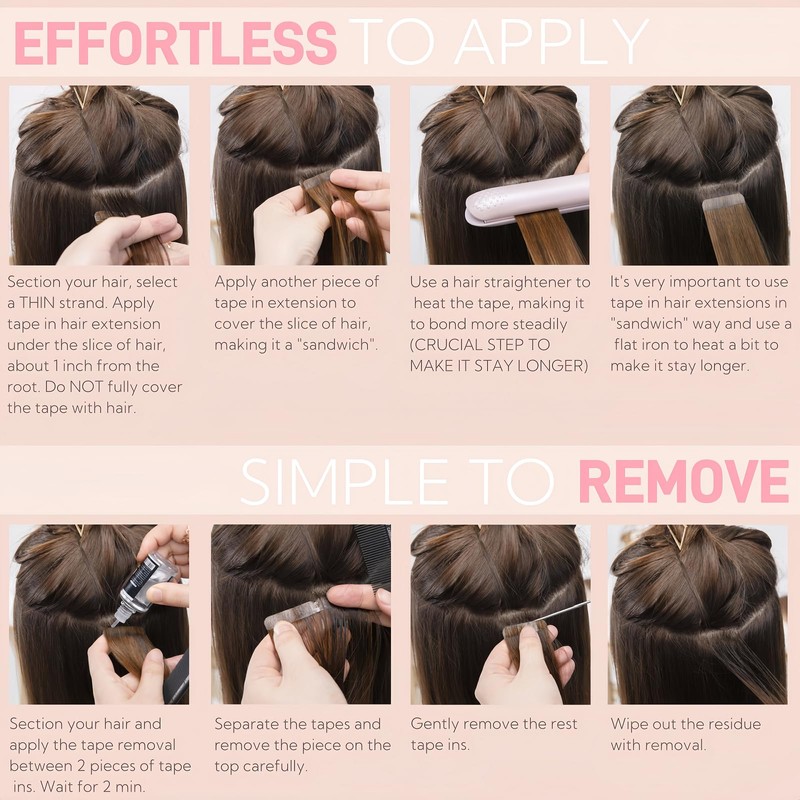 EFFORTLESS TO APPLY

Section your hair, select a THIN strand. Apply tape in hair extension under the slice of hair, about 1 inch from the root. Do NOT fully cover the tape with hair.

Apply another piece of tape in extension to cover the slice of hair, making it a "sandwich".

Use a hair straightener to heat the tape, making it to bond more steadily (CRUCIAL STEP TO MAKE IT STAY LONGER)

It's very important to use tape in hair extensions in "sandwich" way and use a flat iron to heat a bit to make it stay longer.

SIMPLE TO REMOVE

Section your hair and apply the tape removal between 2 pieces of tape ins. Wait for 2 min.

Separate the tapes and remove the piece on the top carefully.

Gently remove the rest tape ins.

Wipe out the residue with removal.