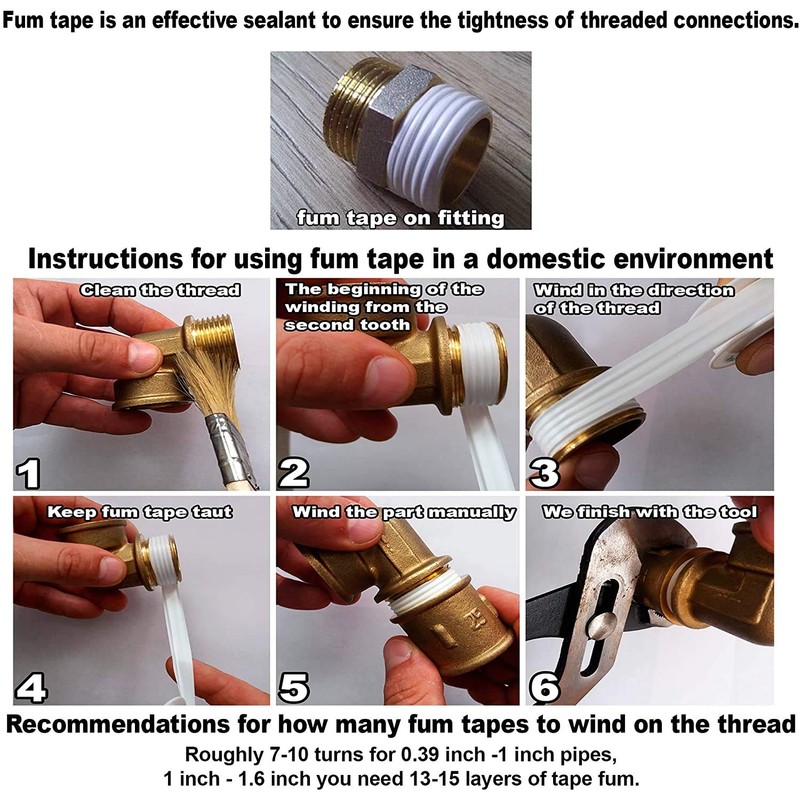 Fum tape is an effective sealant to ensure the tightness of threaded connections.

fum tape on fitting

Instructions for using fum tape in a domestic environment

Clean the thread

1

The beginning of the winding from the second tooth

2

Wind in the direction of the thread

3

Keep fum tape taut

4

Wind the part manually

5

We finish with the tool

6

Recommendations for how many fum tapes to wind on the thread

Roughly 7-10 turns for 0.39 inch -1 inch pipes,
1 inch - 1.6 inch you need 13-15 layers of tape fum.