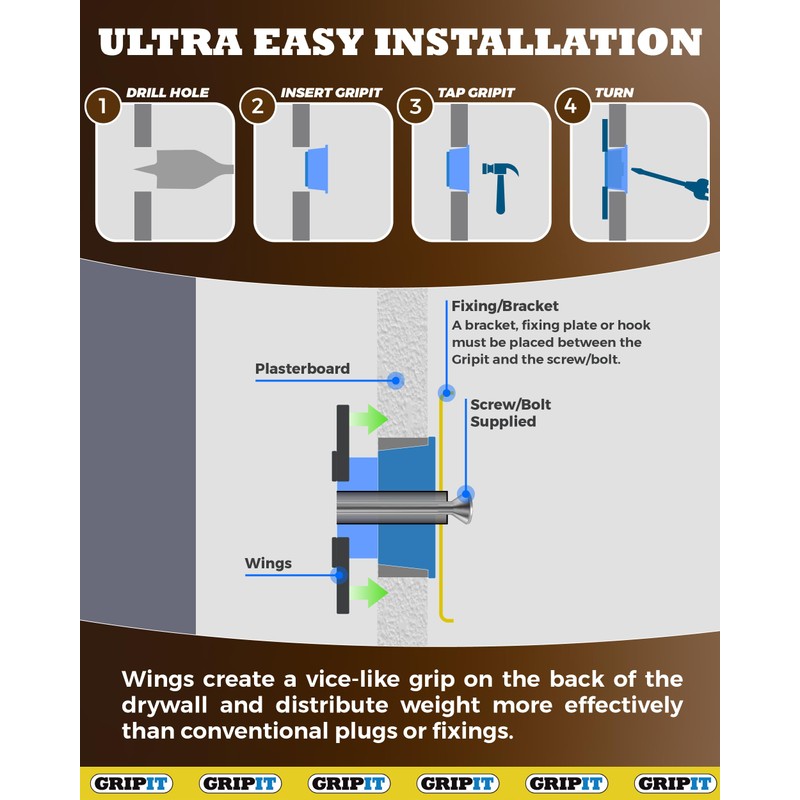 ULTRA EASY INSTALLATION

1 DRILL HOLE

2 INSERT GRIPIT

3 TAP GRIPIT

4 TURN

Fixing/Bracket
A bracket, fixing plate or hook must be placed between the Gripit and the screw/bolt.

Plasterboard

Screw/Bolt Supplied

Wings

Wings create a vice-like grip on the back of the drywall and distribute weight more effectively than conventional plugs or fixings.

GRIPIT GRIPIT GRIPIT GRIPIT GRIPIT GRIPIT