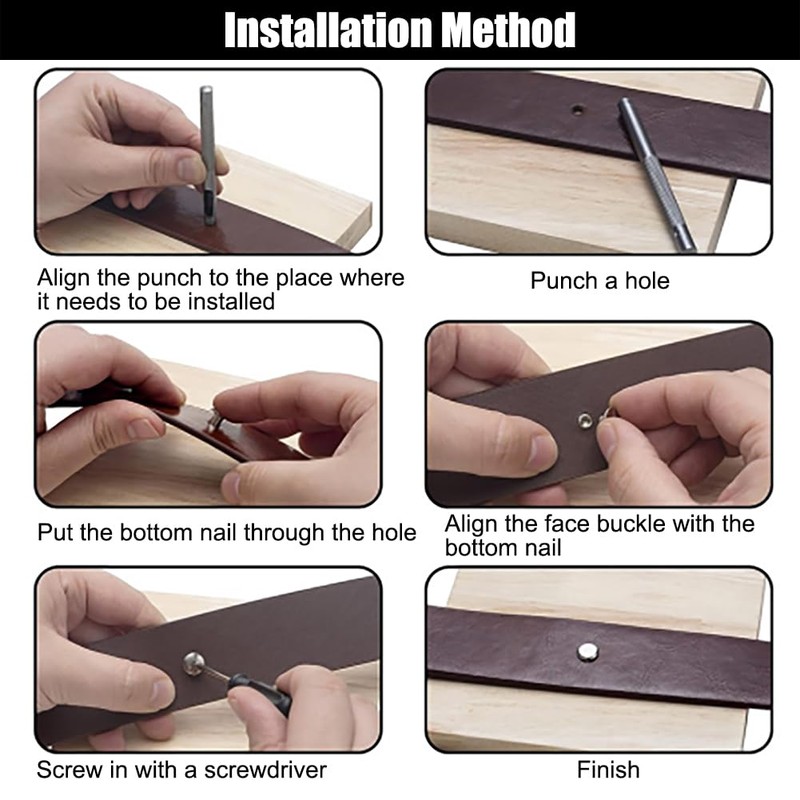 Installation Method

Align the punch to the place where it needs to be installed

Punch a hole

Put the bottom nail through the hole

Align the face buckle with the bottom nail

Screw in with a screwdriver

Finish