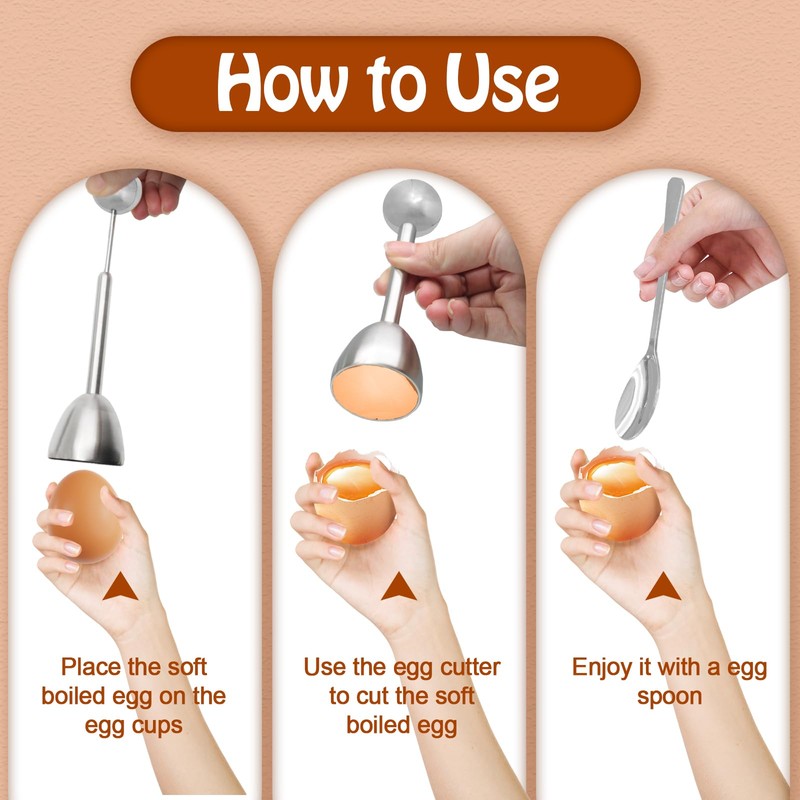 How to Use

Place the soft boiled egg on the egg cups

Use the egg cutter to cut the soft boiled egg

Enjoy it with a egg spoon