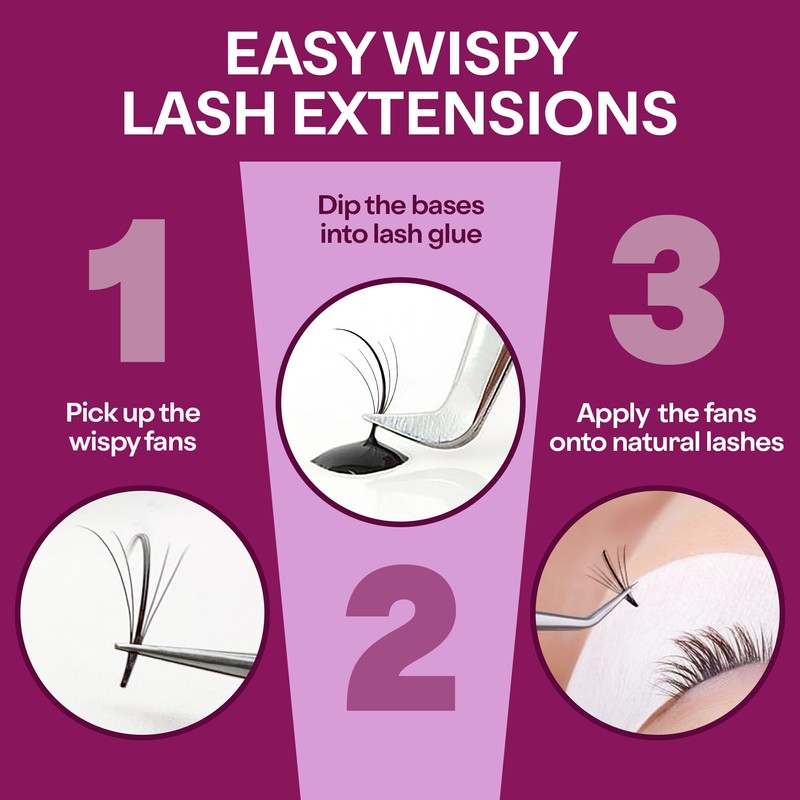 EASY WISPY LASH EXTENSIONS

1

Pick up the wispy fans

Dip the bases into lash glue

2

3

Apply the fans onto natural lashes