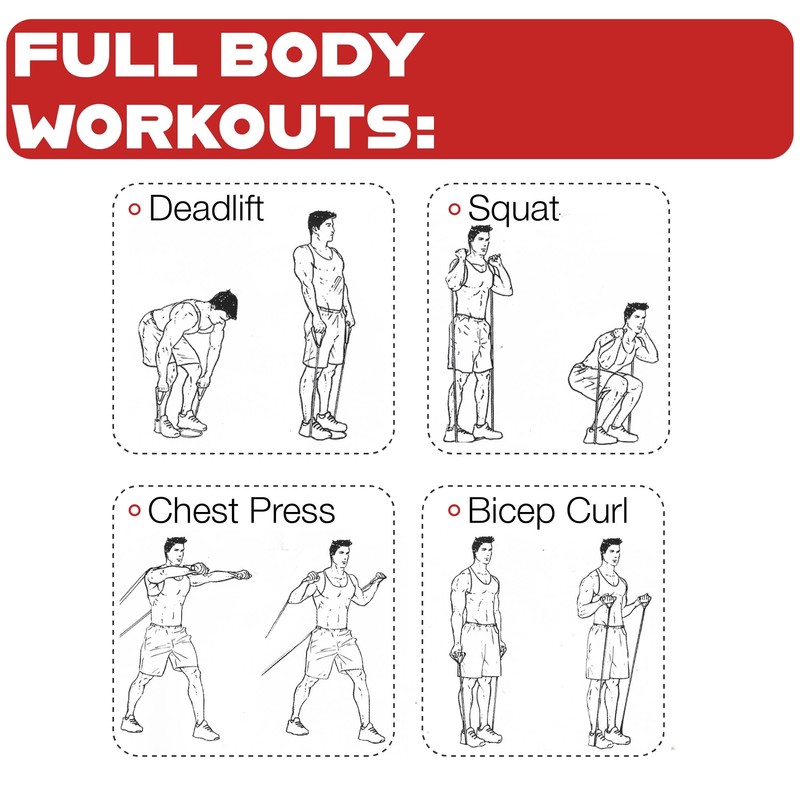 FULL BODY WORKOUTS:

Deadlift

Squat

Chest Press

Bicep Curl