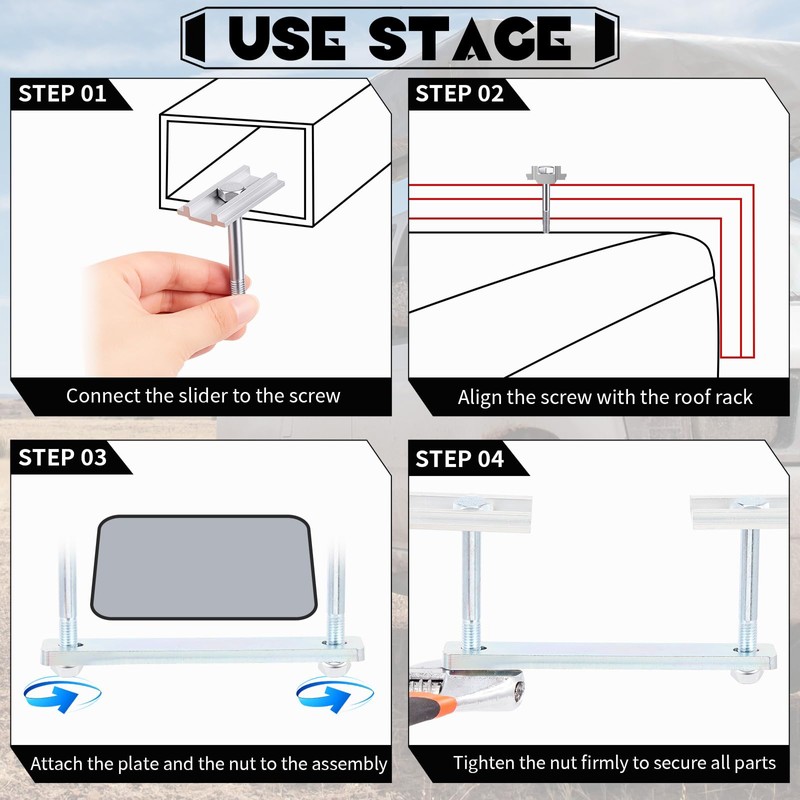 USE STAGE

STEP 01

Connect the slider to the screw

STEP 02

Align the screw with the roof rack

STEP 03

Attach the plate and the nut to the assembly

STEP 04

Tighten the nut firmly to secure all parts