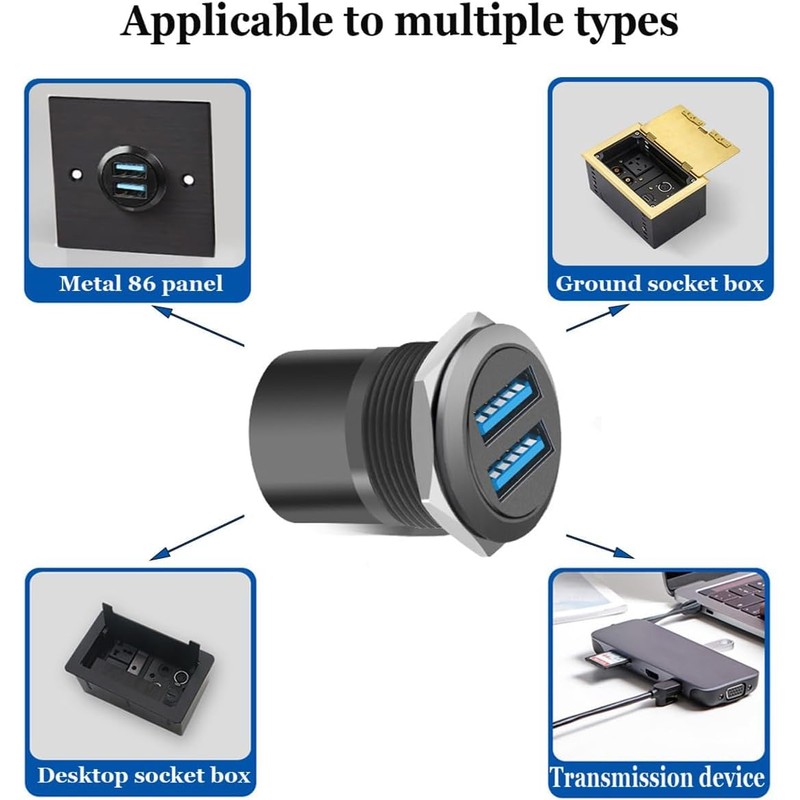 Applicable to multiple types

Metal 86 panel

Ground socket box

Desktop socket box

Transmission device