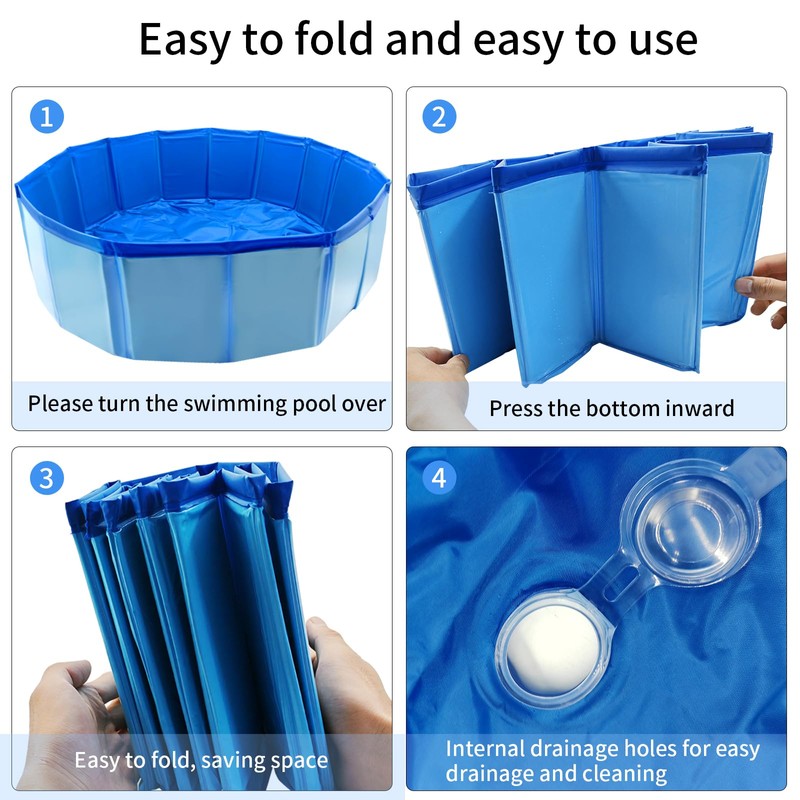 Easy to fold and easy to use

1
Please turn the swimming pool over

2
Press the bottom inward

3
Easy to fold, saving space

4
Internal drainage holes for easy drainage and cleaning