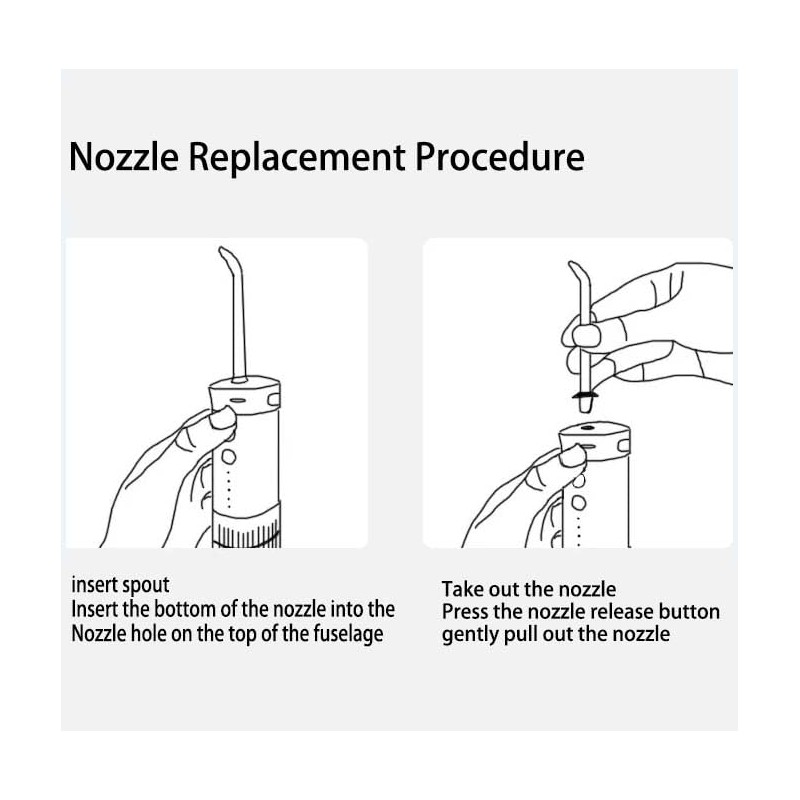 Nozzle Replacement Procedure

insert spout
Insert the bottom of the nozzle into the Nozzle hole on the top of the fuselage

Take out the nozzle
Press the nozzle release button gently pull out the nozzle