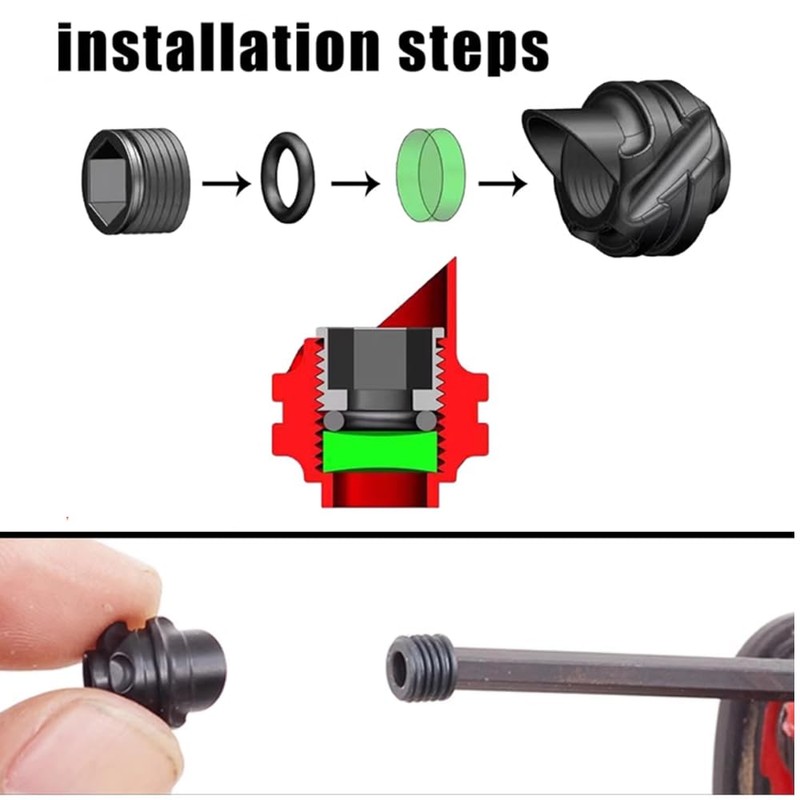 installation steps