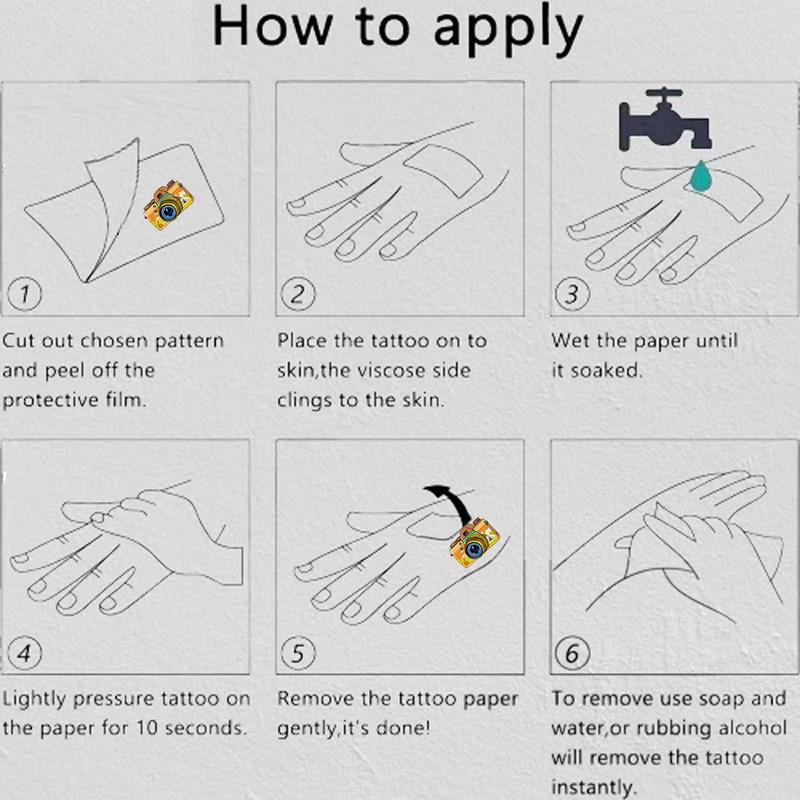 How to apply

1

Cut out chosen pattern and peel off the protective film.

2

Place the tattoo on to skin,the viscose side clings to the skin.

3

Wet the paper until it soaked.

4

Lightly pressure tattoo on the paper for 10 seconds.

5

Remove the tattoo paper gently,it's done!

6

To remove use soap and water,or rubbing alcohol will remove the tattoo instantly.