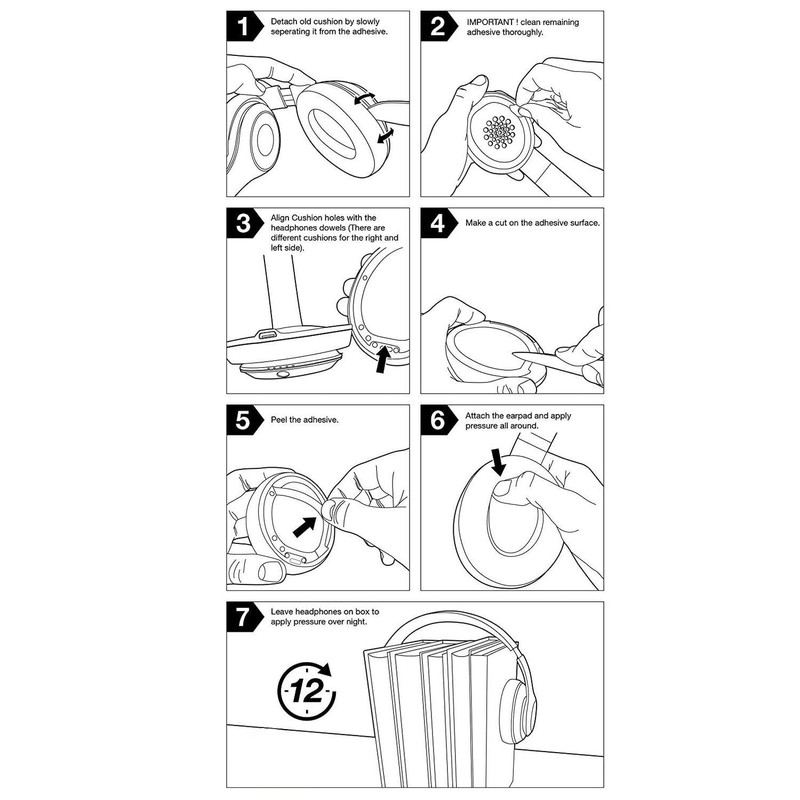 1
Detach old cushion by slowly seperating it from the adhesive.

2
IMPORTANT ! clean remaining adhesive thoroughly.

3
Align Cushion holes with the headphones dowels (There are different cushions for the right and left side).

4
Make a cut on the adhesive surface.

5
Peel the adhesive.

6
Attach the earpad and apply pressure all around.

7
Leave headphones on box to apply pressure over night.

12