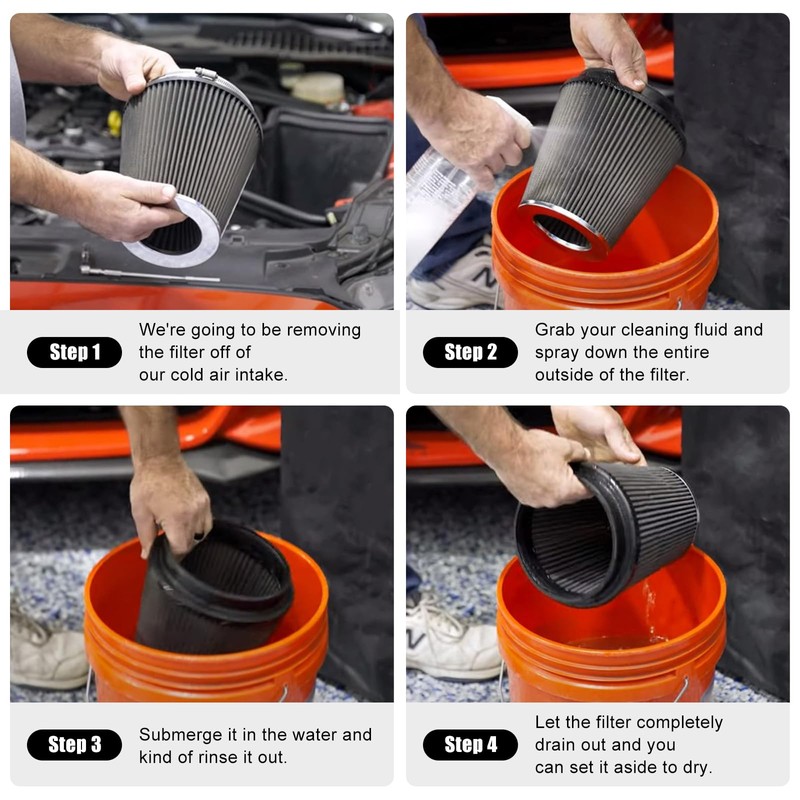 Step 1

We're going to be removing the filter off of our cold air intake.

Step 2

Grab your cleaning fluid and spray down the entire outside of the filter.

Step 3

Submerge it in the water and kind of rinse it out.

Step 4

Let the filter completely drain out and you can set it aside to dry.