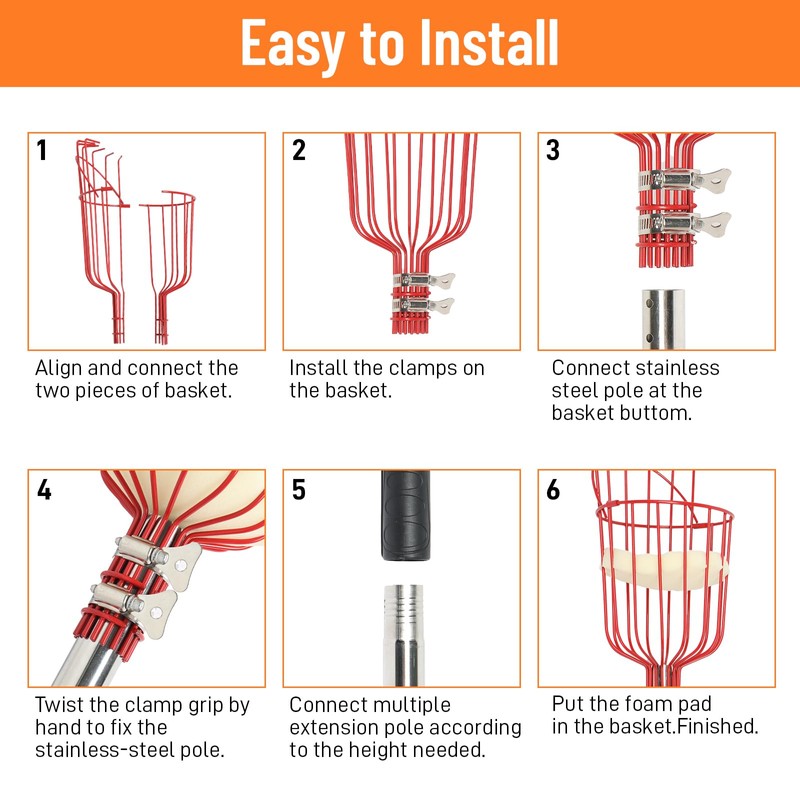 Easy to Install

1

Align and connect the two pieces of basket.

2

Install the clamps on the basket.

3

Connect stainless steel pole at the basket buttom.

4

Twist the clamp grip by hand to fix the stainless-steel pole.

5

Connect multiple extension pole according to the height needed.

6

Put the foam pad in the basket.Finished.