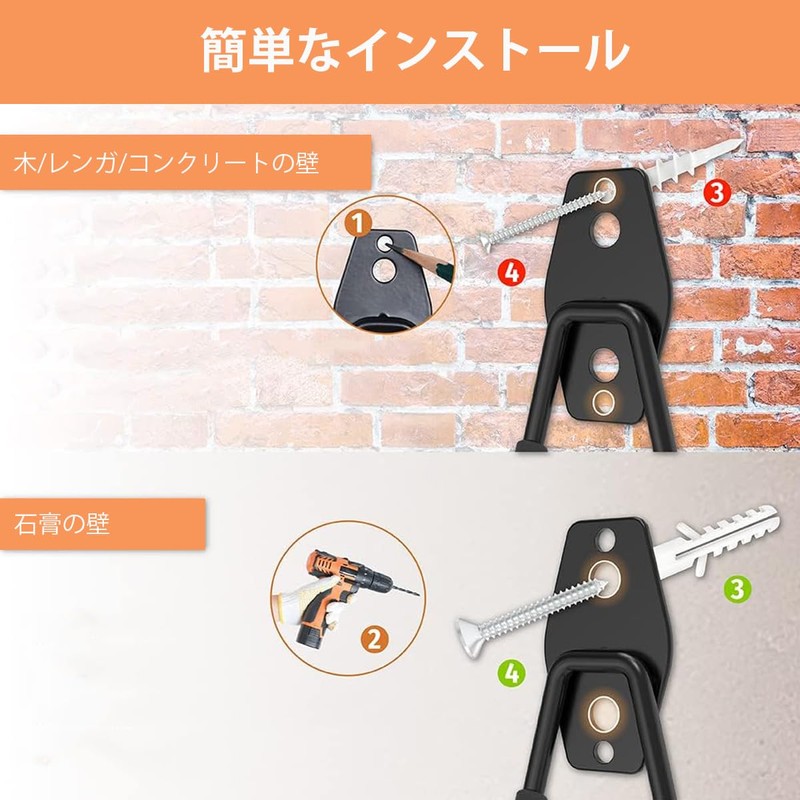 簡単なインストール

木/レンガ/コンクリートの壁

1

3

4

石膏の壁

2

3

4