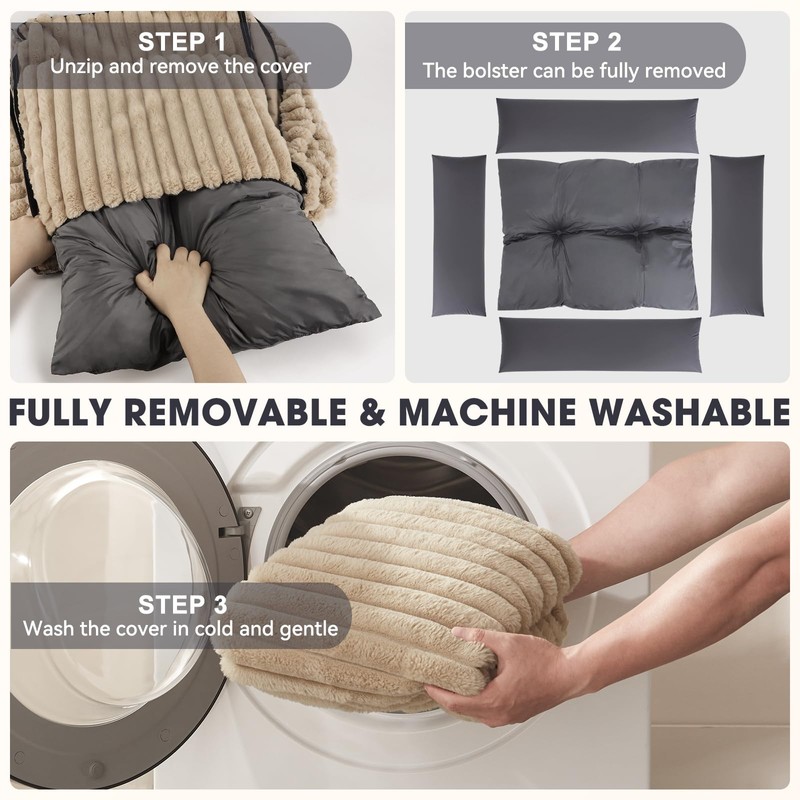 STEP 1
Unzip and remove the cover

STEP 2
The bolster can be fully removed

FULLY REMOVABLE & MACHINE WASHABLE

STEP 3
Wash the cover in cold and gentle