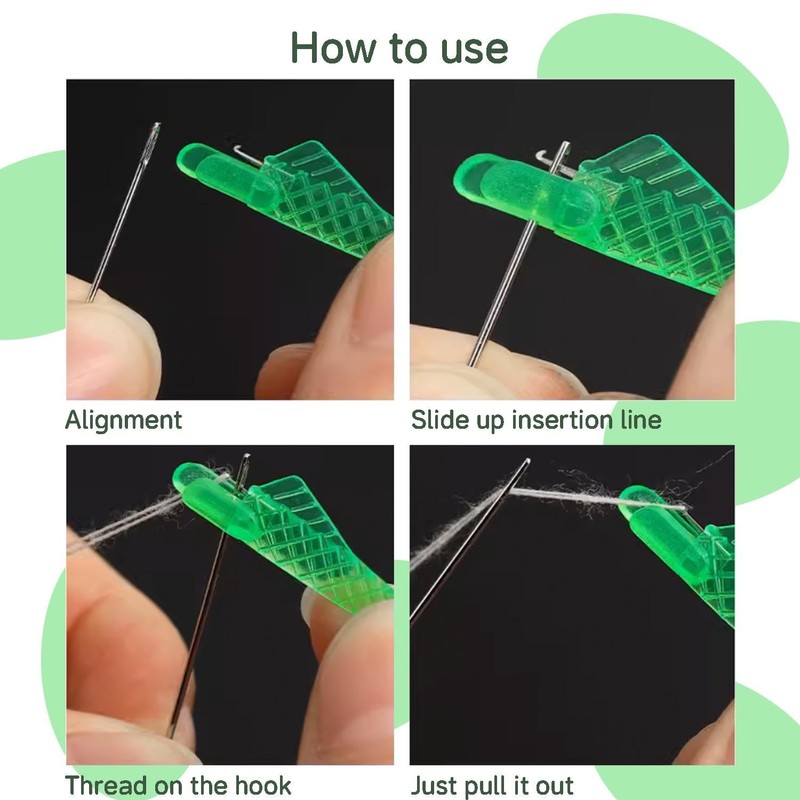 How to use

Alignment

Slide up insertion line

Thread on the hook

Just pull it out