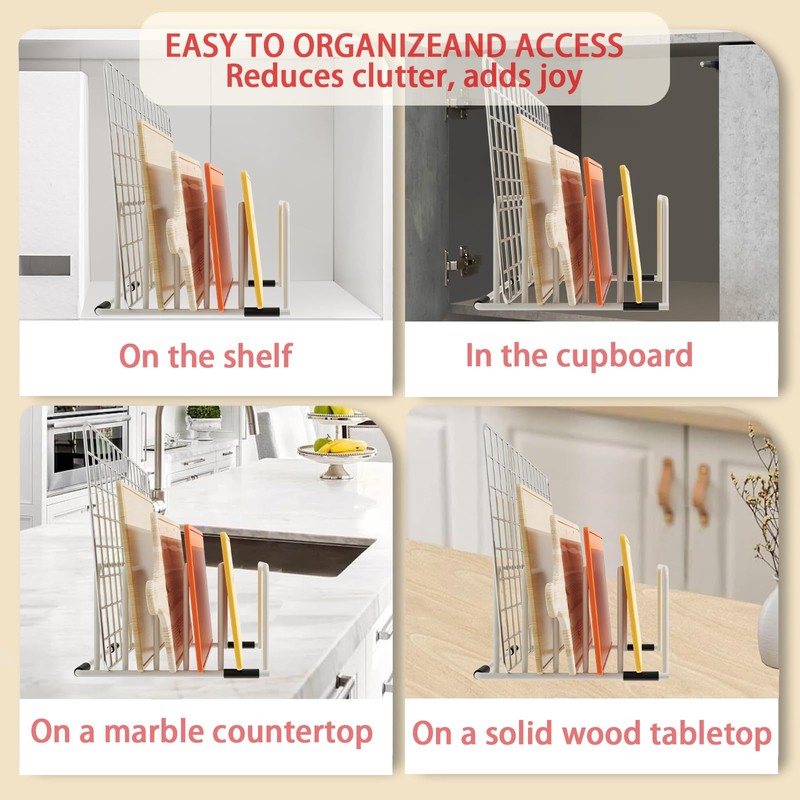 EASY TO ORGANIZEAND ACCESS
Reduces clutter, adds joy

On the shelf

In the cupboard

On a marble countertop

On a solid wood tabletop