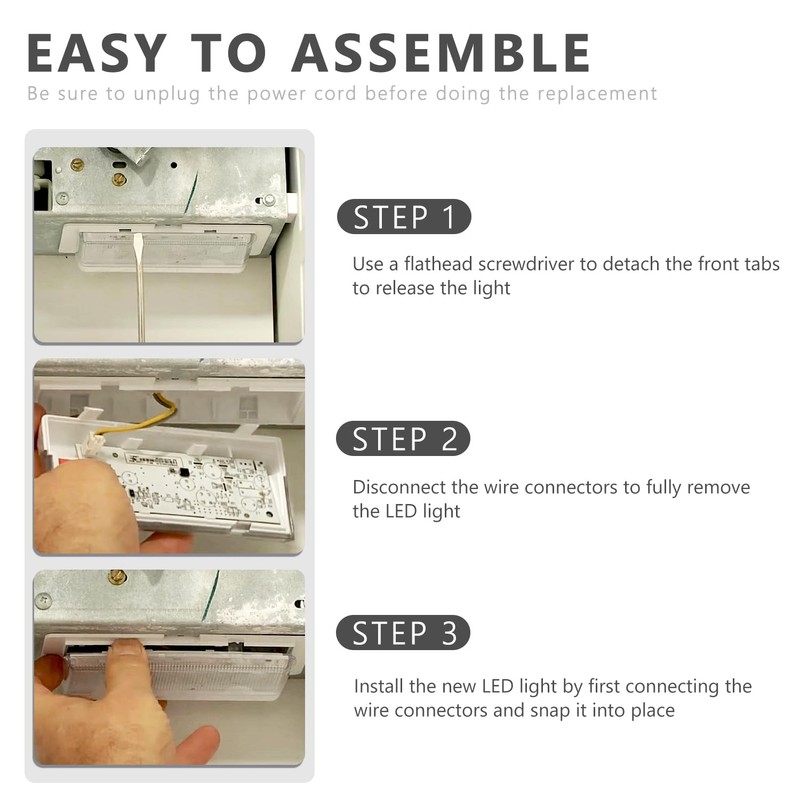 EASY TO ASSEMBLE

Be sure to unplug the power cord before doing the replacement

STEP 1

Use a flathead screwdriver to detach the front tabs to release the light

STEP 2

Disconnect the wire connectors to fully remove the LED light

STEP 3

Install the new LED light by first connecting the wire connectors and snap it into place