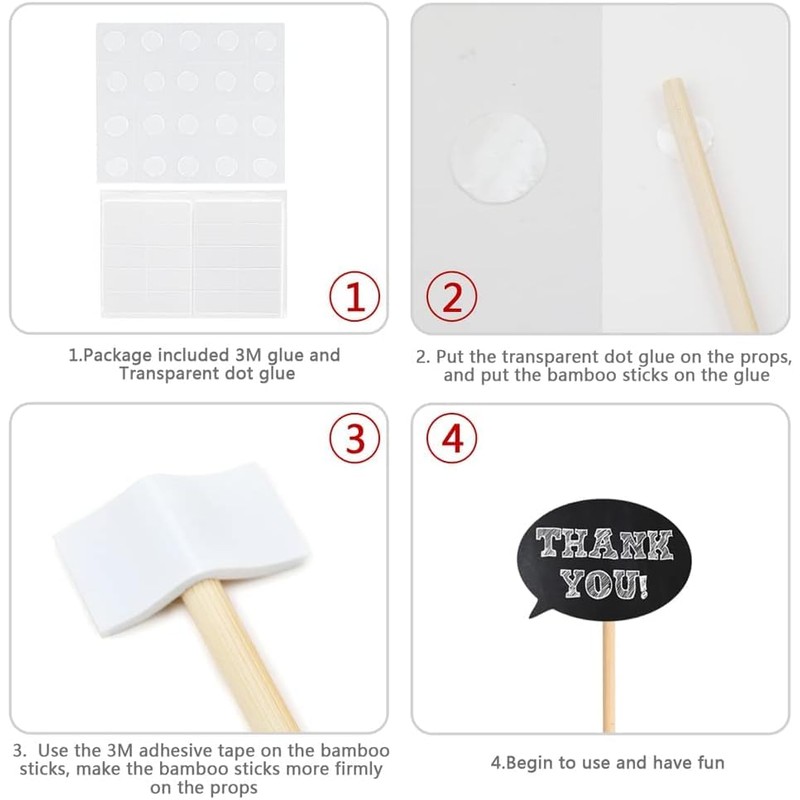 1

1.Package included 3M glue and Transparent dot glue

2

2. Put the transparent dot glue on the props, and put the bamboo sticks on the glue

3

3. Use the 3M adhesive tape on the bamboo sticks, make the bamboo sticks more firmly on the props

4

THANK YOU!

4.Begin to use and have fun