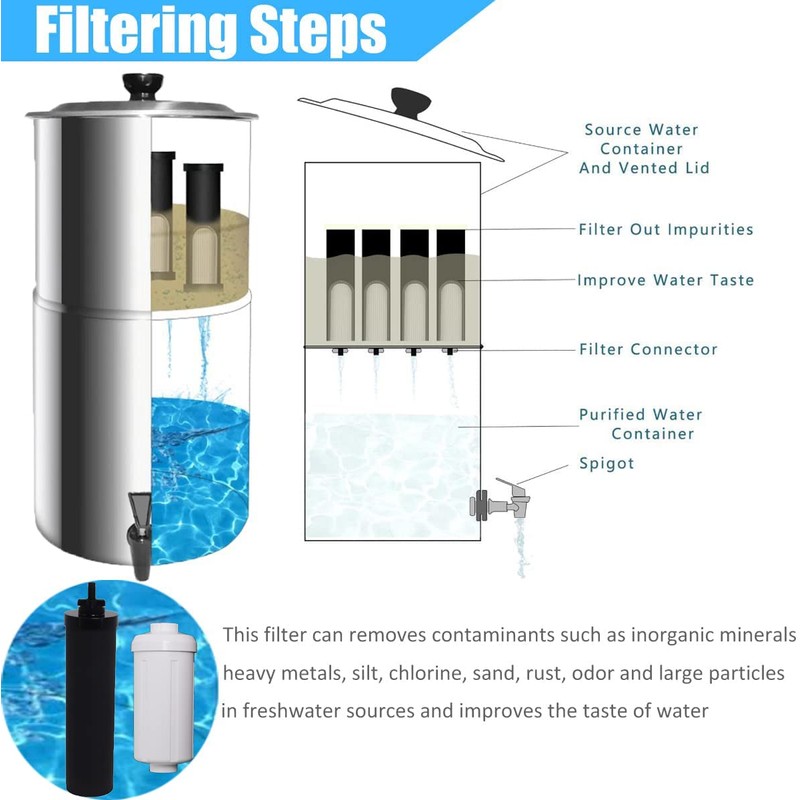 Filtering Steps

Source Water Container And Vented Lid

Filter Out Impurities

Improve Water Taste

Filter Connector

Purified Water Container

Spigot

This filter can removes contaminants such as inorganic minerals heavy metals, silt, chlorine, sand, rust, odor and large particles in freshwater sources and improves the taste of water