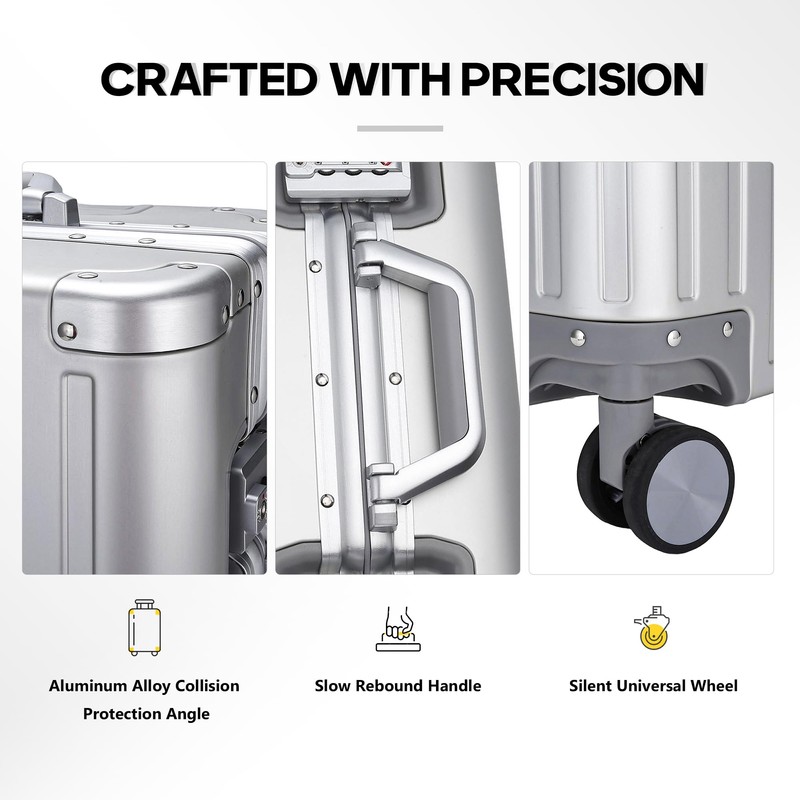 CRAFTED WITH PRECISION

Aluminum Alloy Collision Protection Angle

Slow Rebound Handle

Silent Universal Wheel