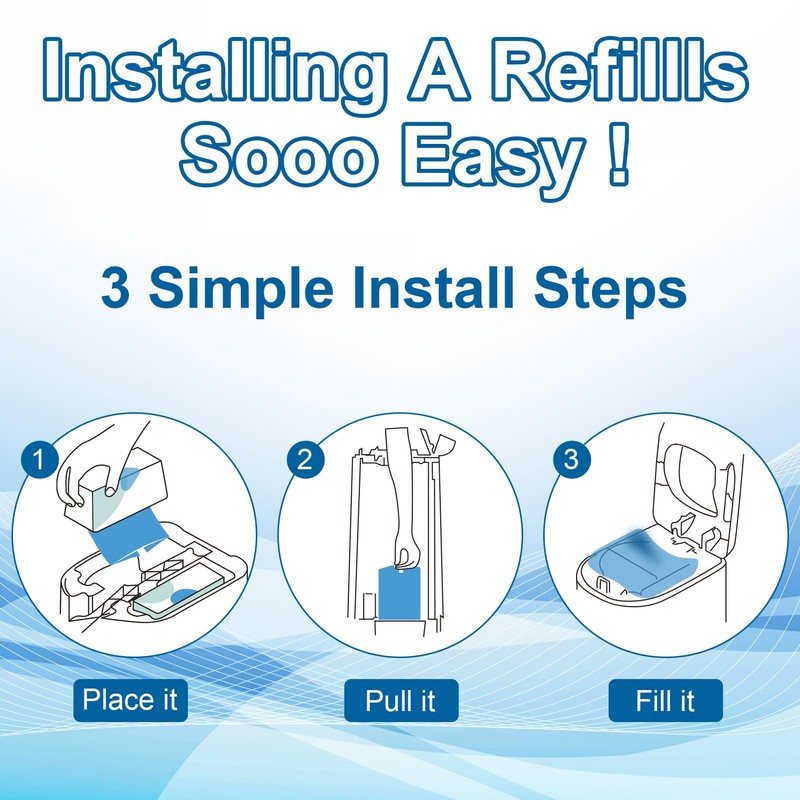 Installing A Refillls Sooo Easy !

3 Simple Install Steps

1

2

3

Place it

Pull it

Fill it