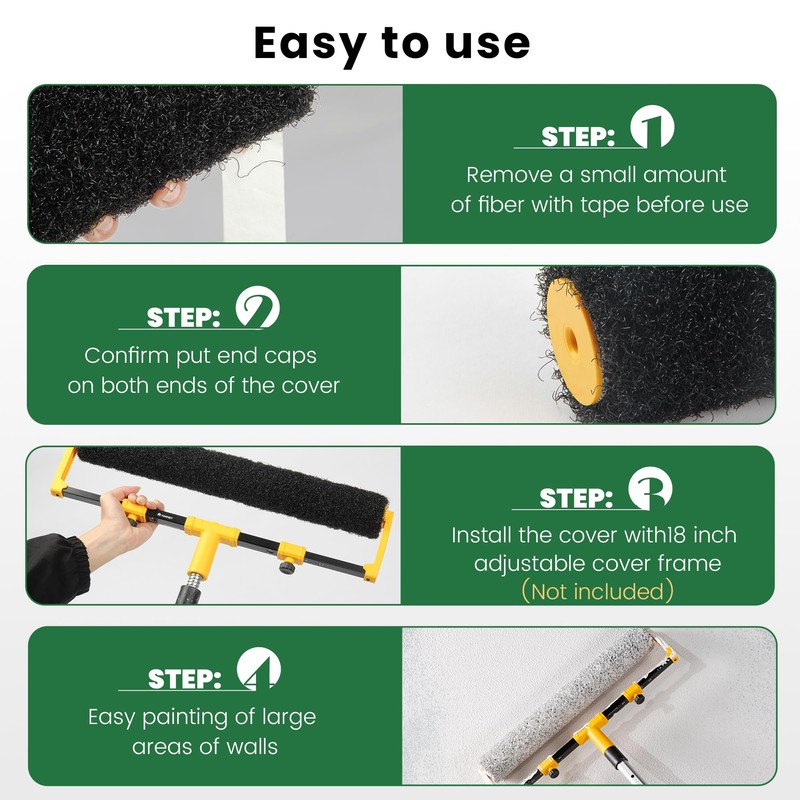 Easy to use

STEP: 1
Remove a small amount of fiber with tape before use

STEP: 2
Confirm put end caps on both ends of the cover

STEP: 3
Install the cover with18 inch adjustable cover frame (Not included)

STEP: 4
Easy painting of large areas of walls