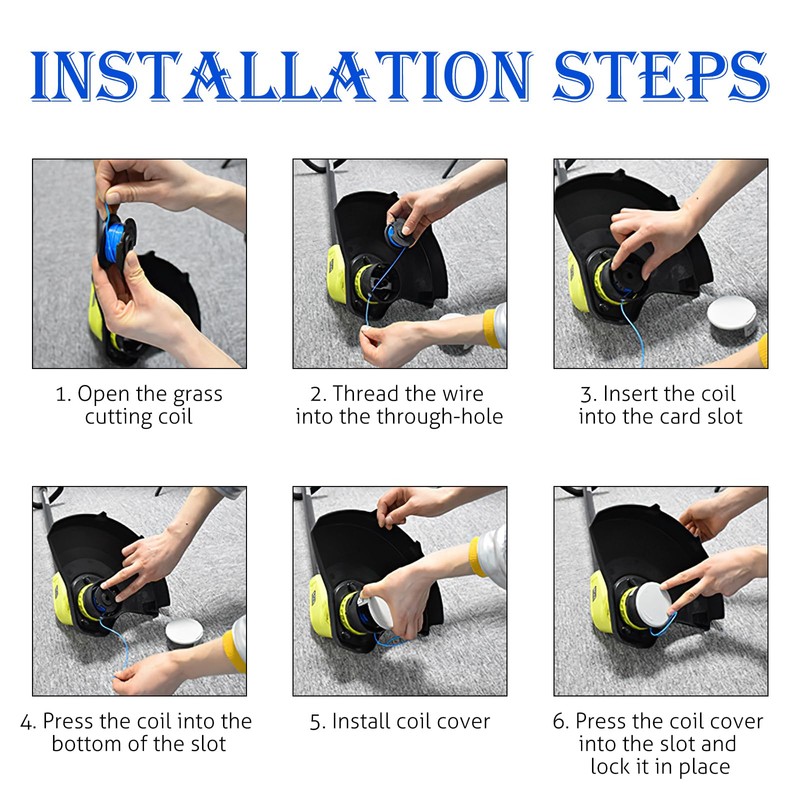 INSTALLATION STEPS

1. Open the grass cutting coil

2. Thread the wire into the through-hole

3. Insert the coil into the card slot

4. Press the coil into the bottom of the slot

5. Install coil cover

6. Press the coil cover into the slot and lock it in place