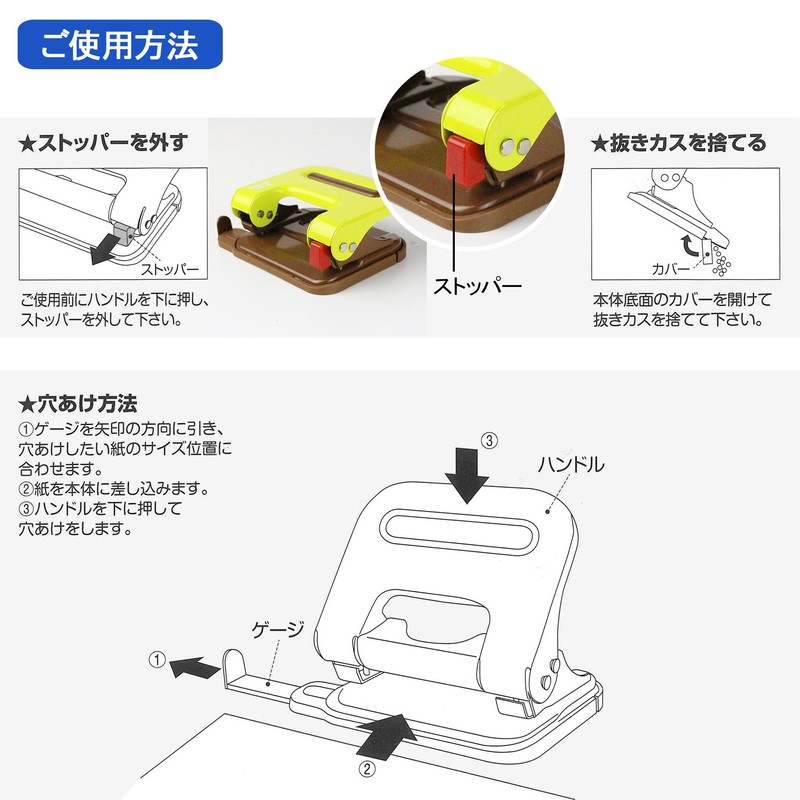 ご使用方法

★ストッパーを外す

ストッパー

ご使用前にハンドルを下に押し、ストッパーを外して下さい。

ストッパー

★抜きカスを捨てる

カバー

本体底面のカバーを開けて抜きカスを捨てて下さい。

★穴あけ方法

①ゲージを矢印の方向に引き、穴あけしたい紙のサイズ位置に合わせます。
②紙を本体に差し込みます。
③ハンドルを下に押して穴あけをします。

③

ハンドル

ゲージ

①

②