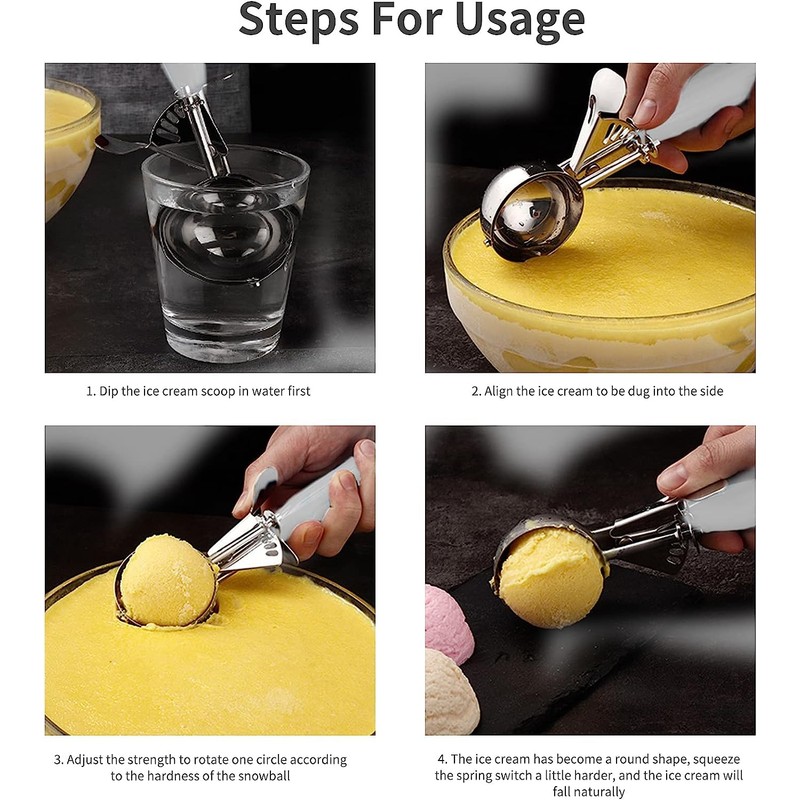 Steps For Usage

1. Dip the ice cream scoop in water first

2. Align the ice cream to be dug into the side

3. Adjust the strength to rotate one circle according to the hardness of the snowball

4. The ice cream has become a round shape, squeeze the spring switch a little harder, and the ice cream will fall naturally