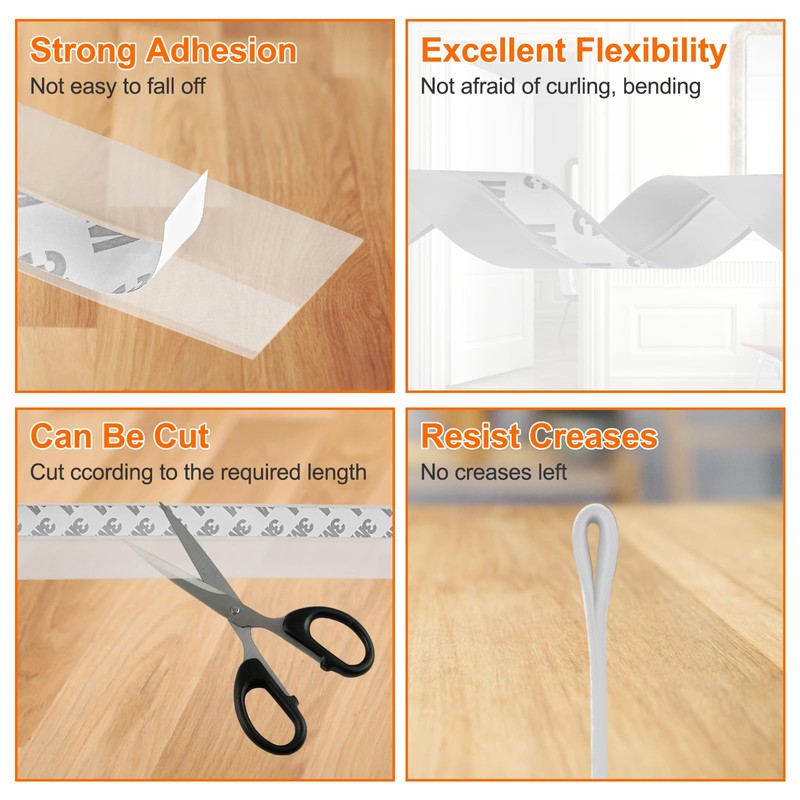 Strong Adhesion
Not easy to fall off

Excellent Flexibility
Not afraid of curling, bending

Can Be Cut
Cut ccording to the required length

Resist Creases
No creases left