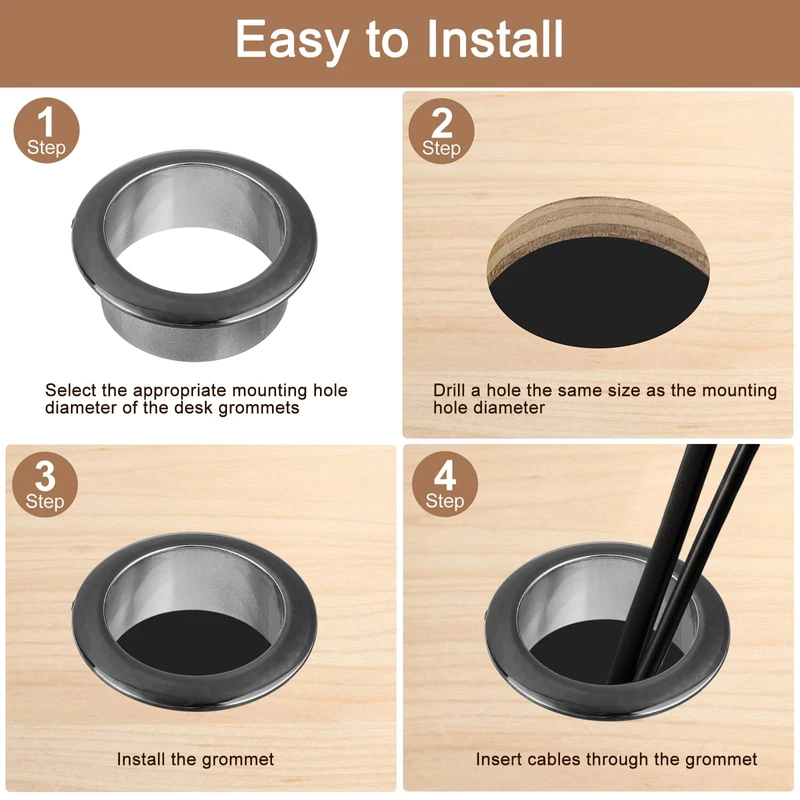 Easy to Install

1
Step

Select the appropriate mounting hole diameter of the desk grommets

2
Step

Drill a hole the same size as the mounting hole diameter

3
Step

Install the grommet

4
Step

Insert cables through the grommet