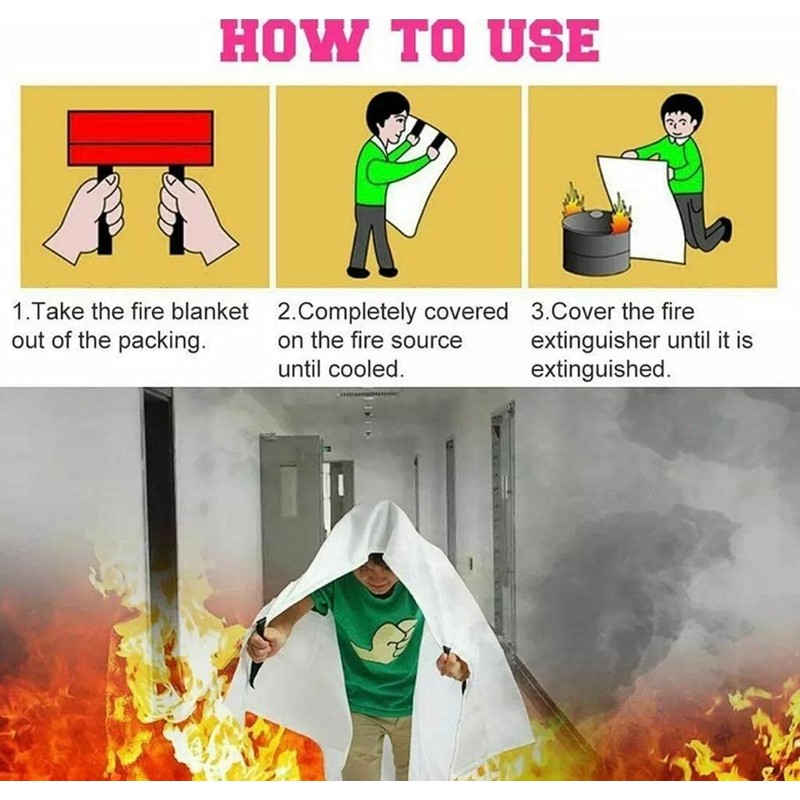 HOW TO USE

1.Take the fire blanket out of the packing.

2.Completely covered on the fire source until cooled.

3.Cover the fire extinguisher until it is extinguished.