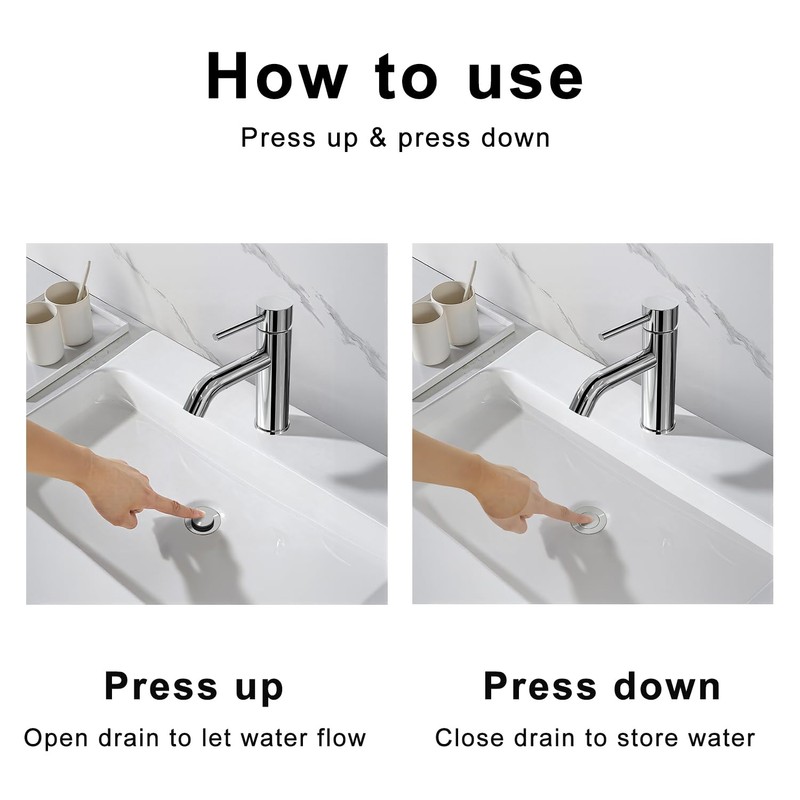 How to use

Press up & press down

Press up

Open drain to let water flow

Press down

Close drain to store water