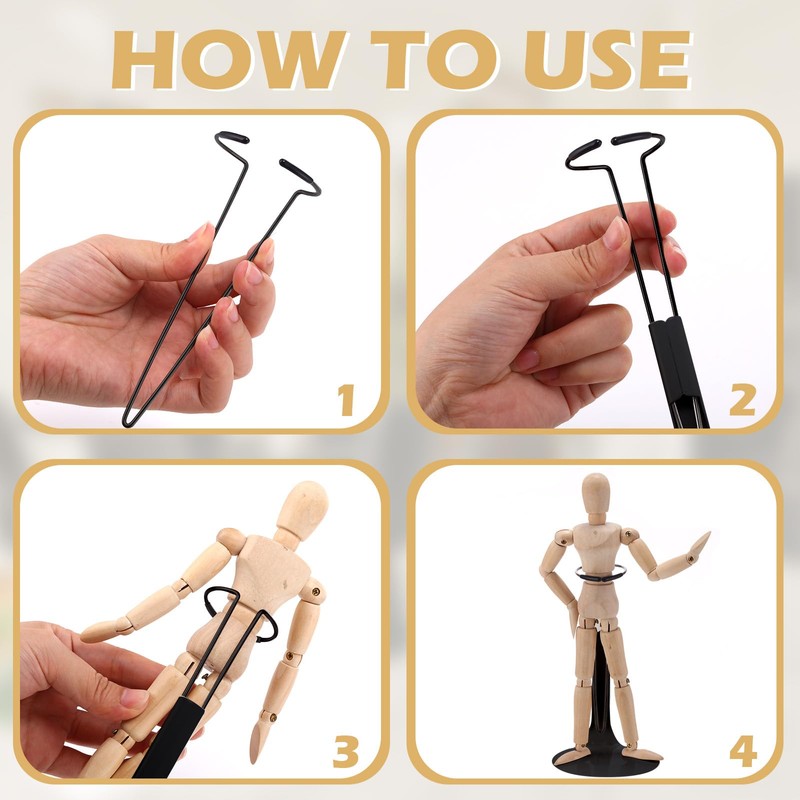 HOW TO USE

1

2

3

4