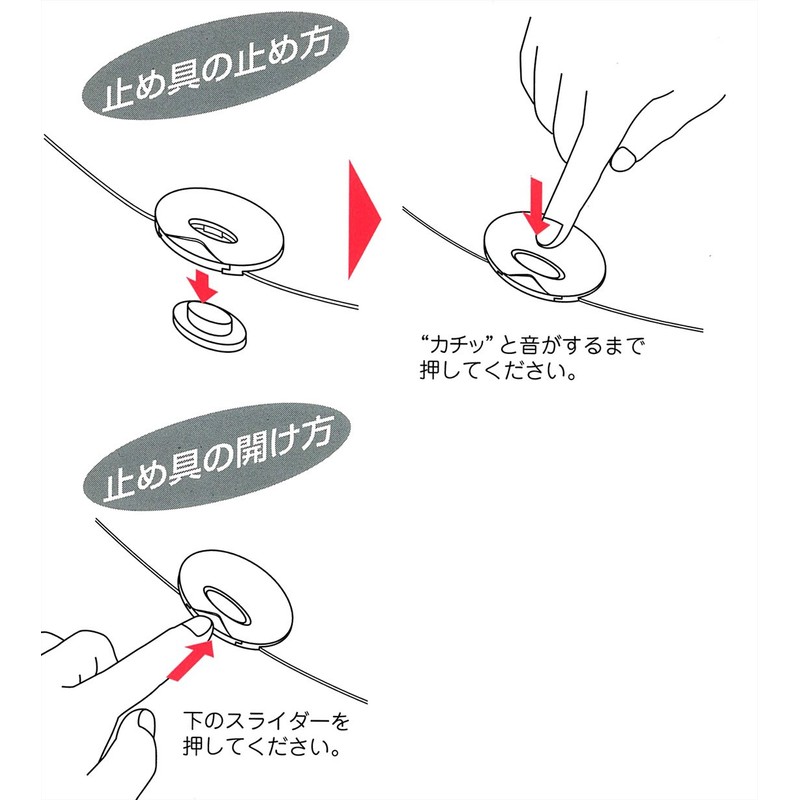 止め具の止め方

“カチッ”と音がするまで押してください。

止め具の開け方

下のスライダーを押してください。