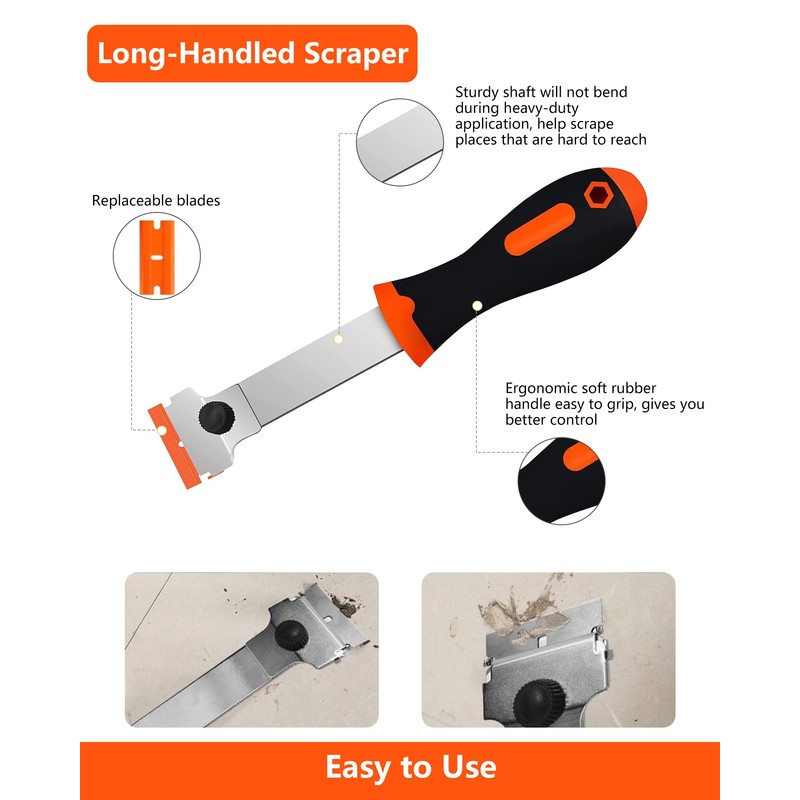 Long-Handled Scraper

Sturdy shaft will not bend during heavy-duty application, help scrape places that are hard to reach

Replaceable blades

Ergonomic soft rubber handle easy to grip, gives you better control

Easy to Use