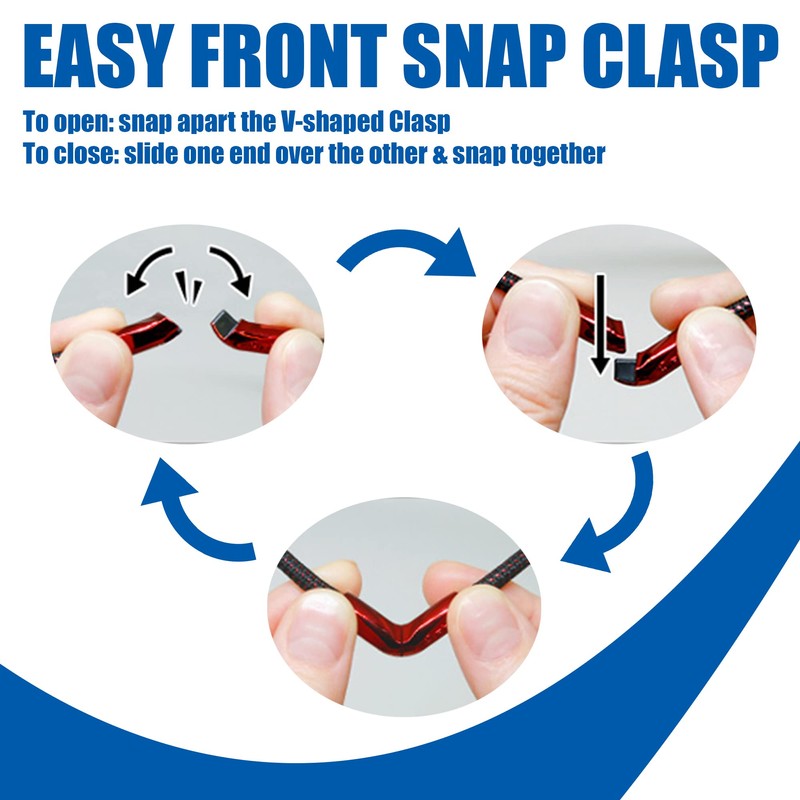 EASY FRONT SNAP CLASP

To open: snap apart the V-shaped Clasp
To close: slide one end over the other & snap together