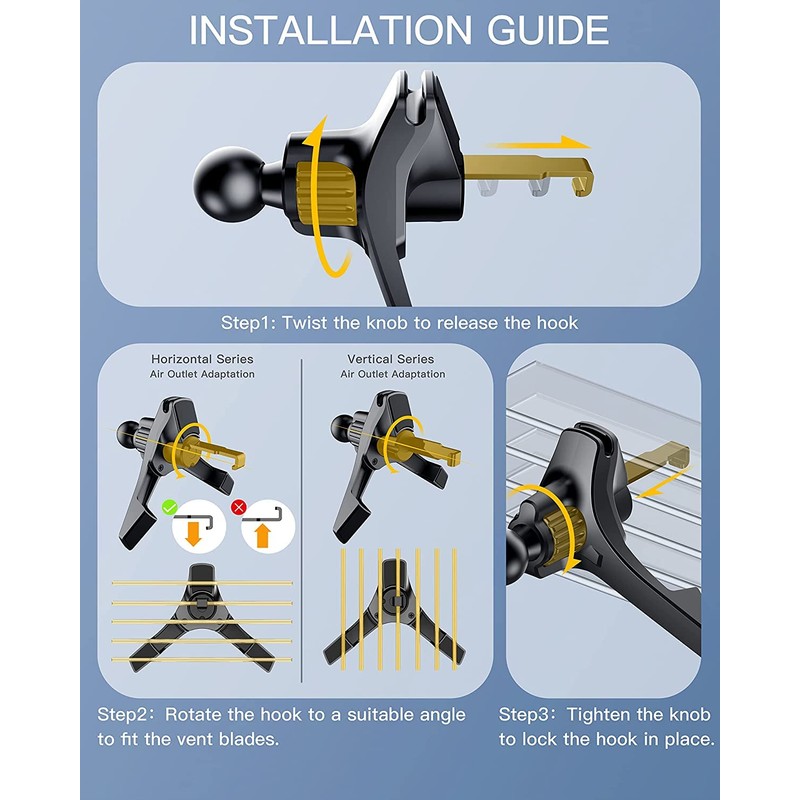 INSTALLATION GUIDE

Step1: Twist the knob to release the hook

Horizontal Series
Air Outlet Adaptation

Vertical Series
Air Outlet Adaptation

Step2: Rotate the hook to a suitable angle to fit the vent blades.

Step3: Tighten the knob to lock the hook in place.