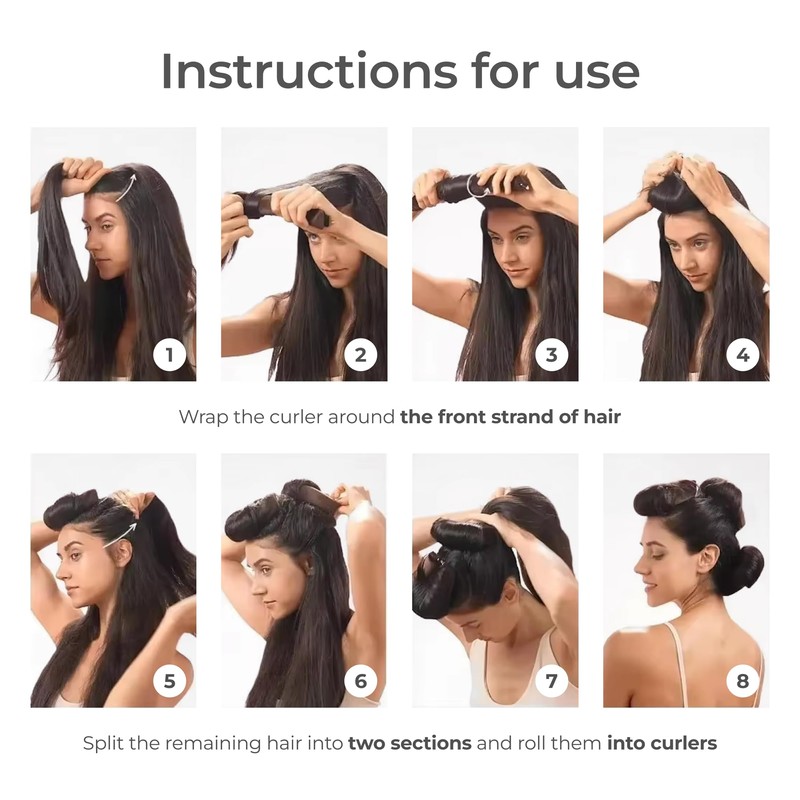 Instructions for use

1

2

3

4

Wrap the curler around the front strand of hair

5

6

7

8

Split the remaining hair into two sections and roll them into curlers