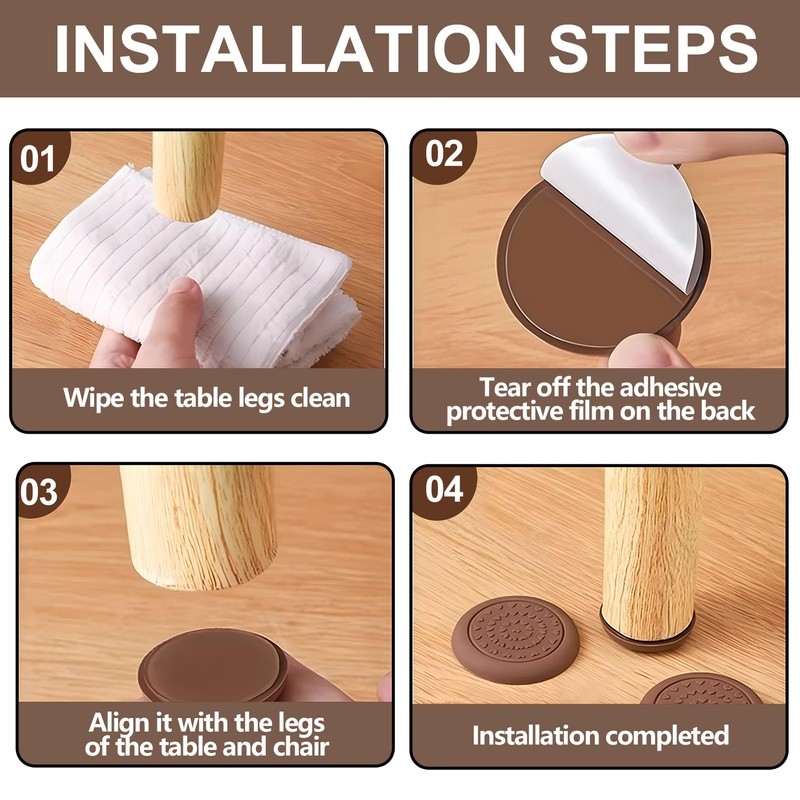 INSTALLATION STEPS

01
Wipe the table legs clean

02
Tear off the adhesive protective film on the back

03
Align it with the legs of the table and chair

04
Installation completed