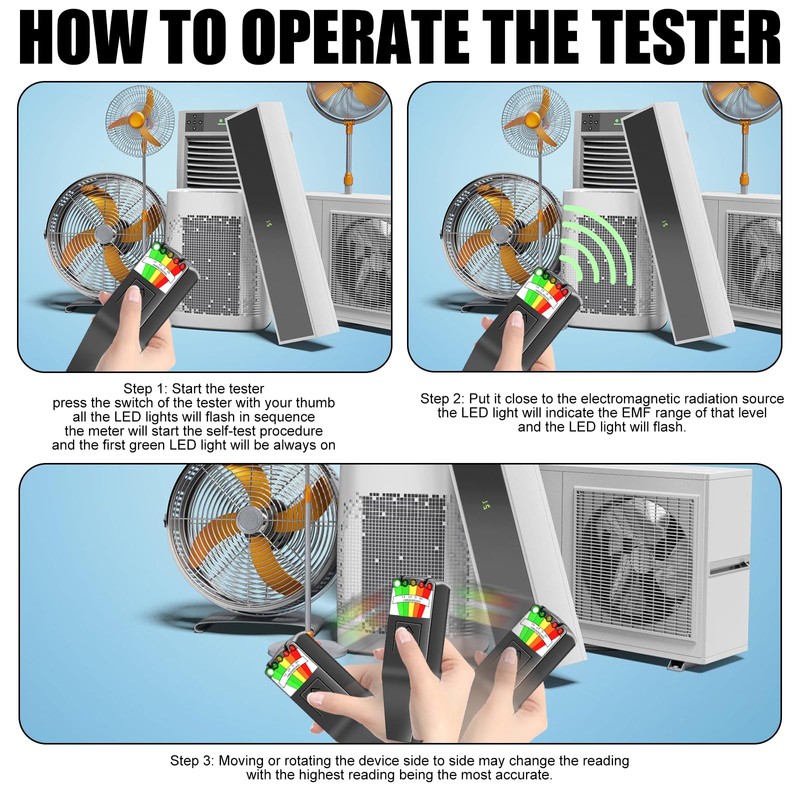 HOW TO OPERATE THE TESTER

Step 1: Start the tester
press the switch of the tester with your thumb
all the LED lights will flash in sequence
the meter will start the self-test procedure
and the first green LED light will be always on

Step 2: Put it close to the electromagnetic radiation source
the LED light will indicate the EMF range of that level
and the LED light will flash.

Step 3: Moving or rotating the device side to side may change the reading
with the highest reading being the most accurate.