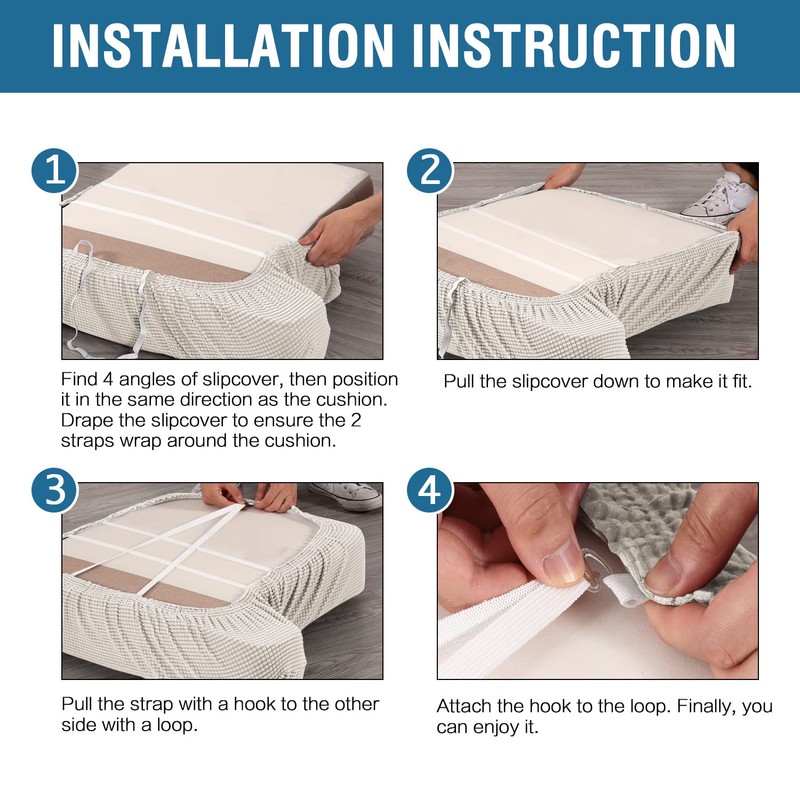 INSTALLATION INSTRUCTION

1

Find 4 angles of slipcover, then position it in the same direction as the cushion. Drape the slipcover to ensure the 2 straps wrap around the cushion.

2

Pull the slipcover down to make it fit.

3

Pull the strap with a hook to the other side with a loop.

4

Attach the hook to the loop. Finally, you can enjoy it.