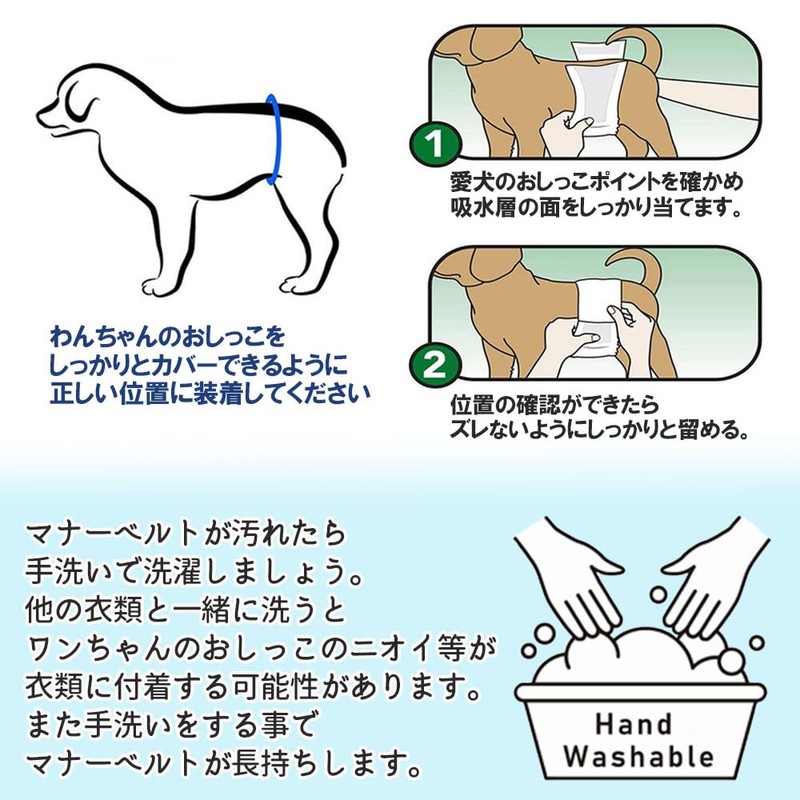 わんちゃんのおしっこを
しっかりとカバーできるように
正しい位置に装着してください

1
愛犬のおしっこポイントを確かめ
吸水層の面をしっかり当てます。

2
位置の確認ができたら
ズレないようにしっかりと留める。

マナーベルトが汚れたら
手洗いで洗濯しましょう。
他の衣類と一緒に洗うと
ワンちゃんのおしっこのニオイ等が
衣類に付着する可能性があります。
また手洗いをする事で
マナーベルトが長持ちします。

Hand
Washable