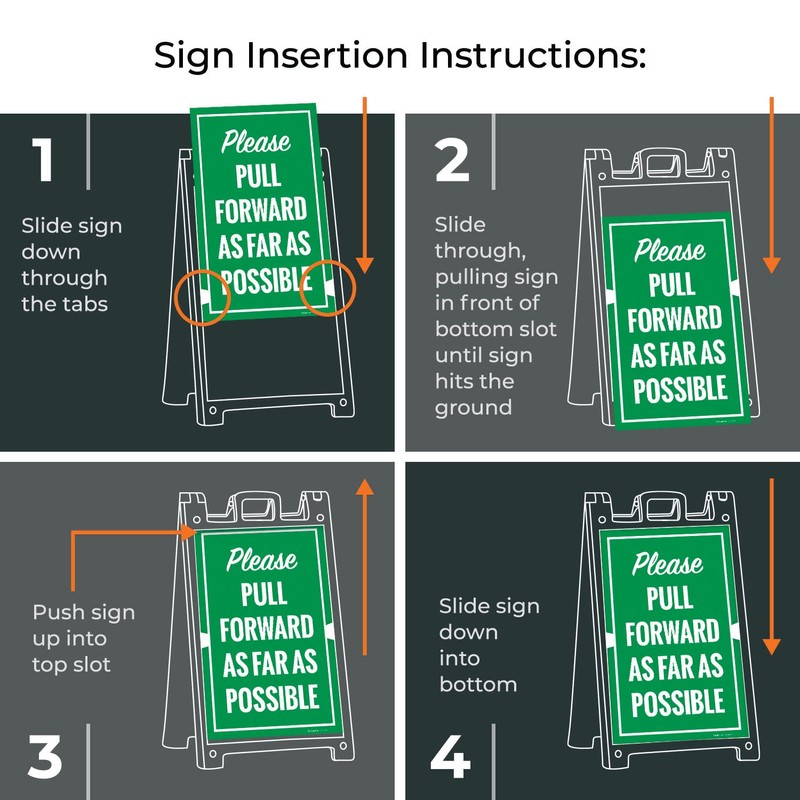 Sign Insertion Instructions:

1

Slide sign down through the tabs

Please
PULL
FORWARD
AS FAR AS
POSSIBLE

2

Slide through, pulling sign in front of bottom slot until sign hits the ground

Please
PULL
FORWARD
AS FAR AS
POSSIBLE

Push sign up into top slot

Please
PULL
FORWARD
AS FAR AS
POSSIBLE

3

Slide sign down into bottom

Please
PULL
FORWARD
AS FAR AS
POSSIBLE

4