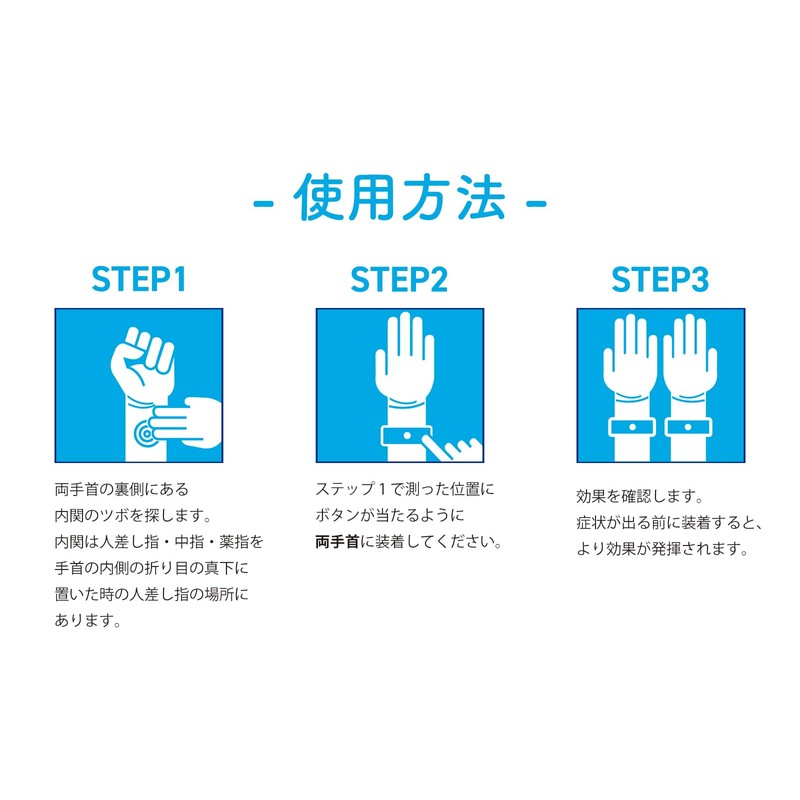 - 使用方法 -

STEP1

両手首の裏側にある
内関のツボを探します。
内関は人差し指・中指・薬指を
手首の内側の折り目の真下に
置いた時の人差し指の場所に
あります。

STEP2

ステップ１で測った位置に
ボタンが当たるように
両手首に装着してください。

STEP3

効果を確認します。
症状が出る前に装着すると、
より効果が発揮されます。